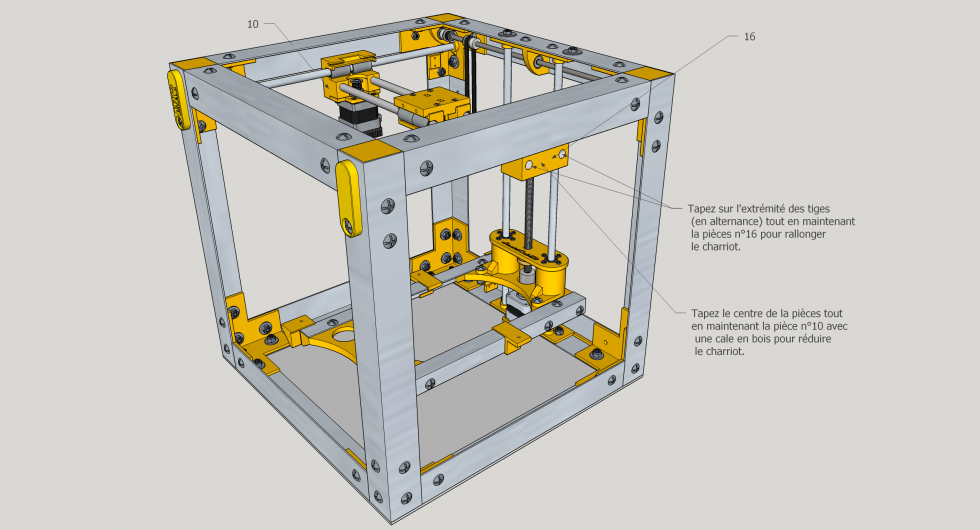 10

16

Tapez sur l'extrémité des tiges (en alternance) tout en maintenant la pièces n°16 pour rallonger le charriot.

Tapez le centre de la pièces tout en maintenant la pièce n°10 avec une cale en bois pour réduire le charriot.