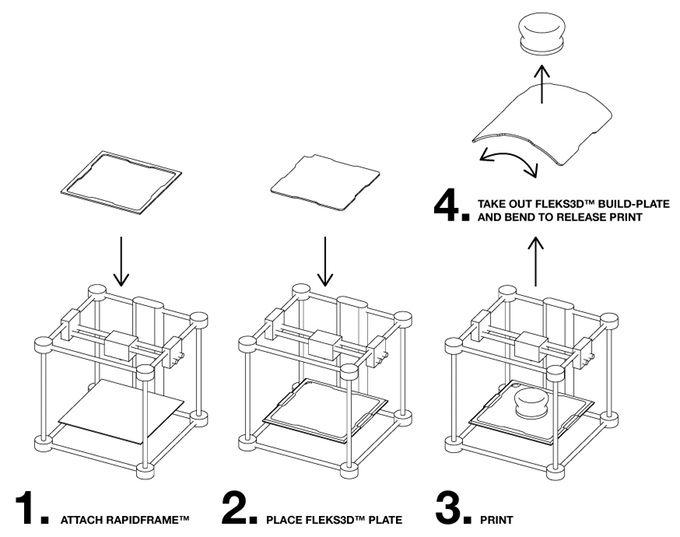 4. TAKE OUT FLEKS3D™ BUILD-PLATE AND BEND TO RELEASE PRINT

1. ATTACH RAPIDFRAME™

2. PLACE FLEKS3D™ PLATE

3. PRINT