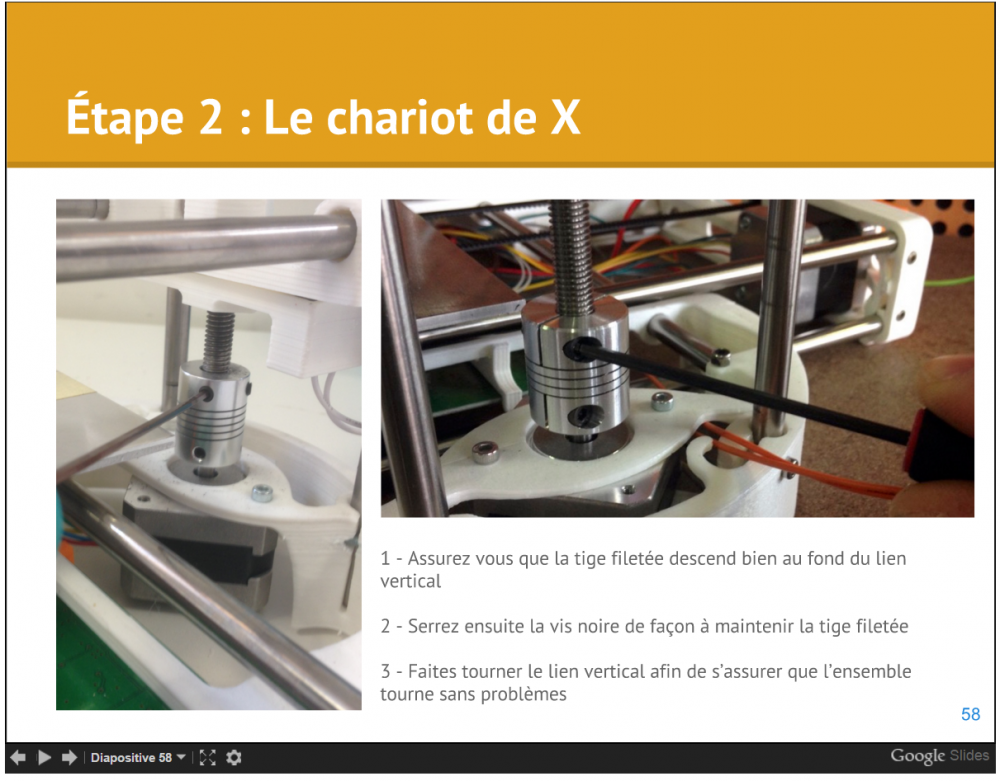 Étape 2 : Le chariot de X

1 - Assurez vous que la tige filetée descend bien au fond du lien vertical

2 - Serrez ensuite la vis noire de façon à maintenir la tige filetée

3 - Faites tourner le lien vertical afin de s'assurer que l'ensemble tourne sans problèmes

58

Diapositive 58

Google Slides