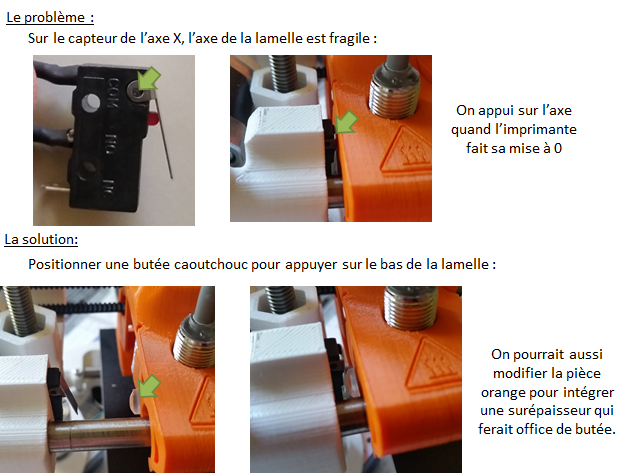 Le problème :

Sur le capteur de l'axe X, l'axe de la lamelle est fragile :

COM NO NC

On appui sur l'axe quand l'imprimante fait sa mise à 0

La solution:

Positionner une butée caoutchouc pour appuyer sur le bas de la lamelle :

On pourrait aussi modifier la pièce orange pour intégrer une surépaisseur qui ferait office de butée.