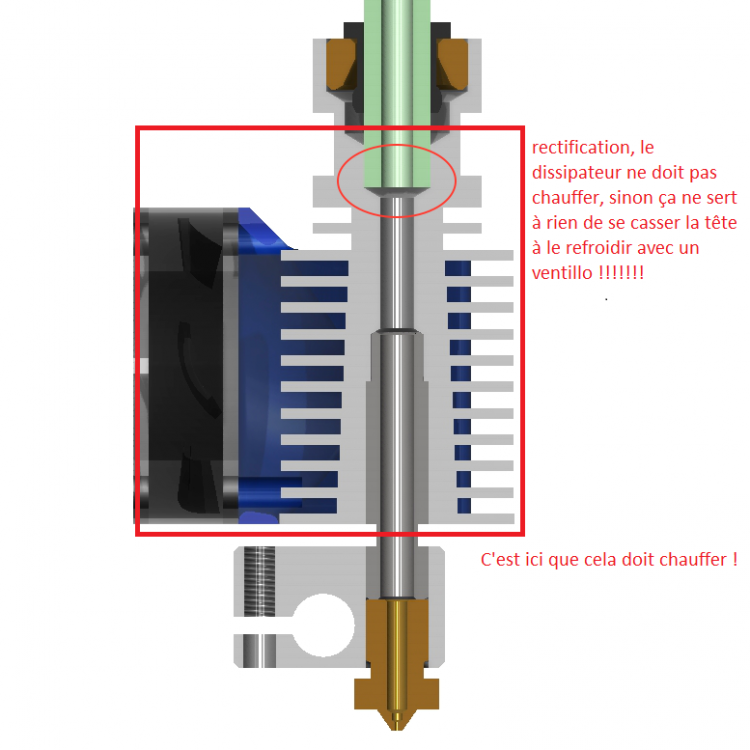 rectification, le dissipateur ne doit pas chauffer, sinon ça ne sert à rien de se casser la tête à le refroidir avec un ventillo !!!!!!!

C'est ici que cela doit chauffer !