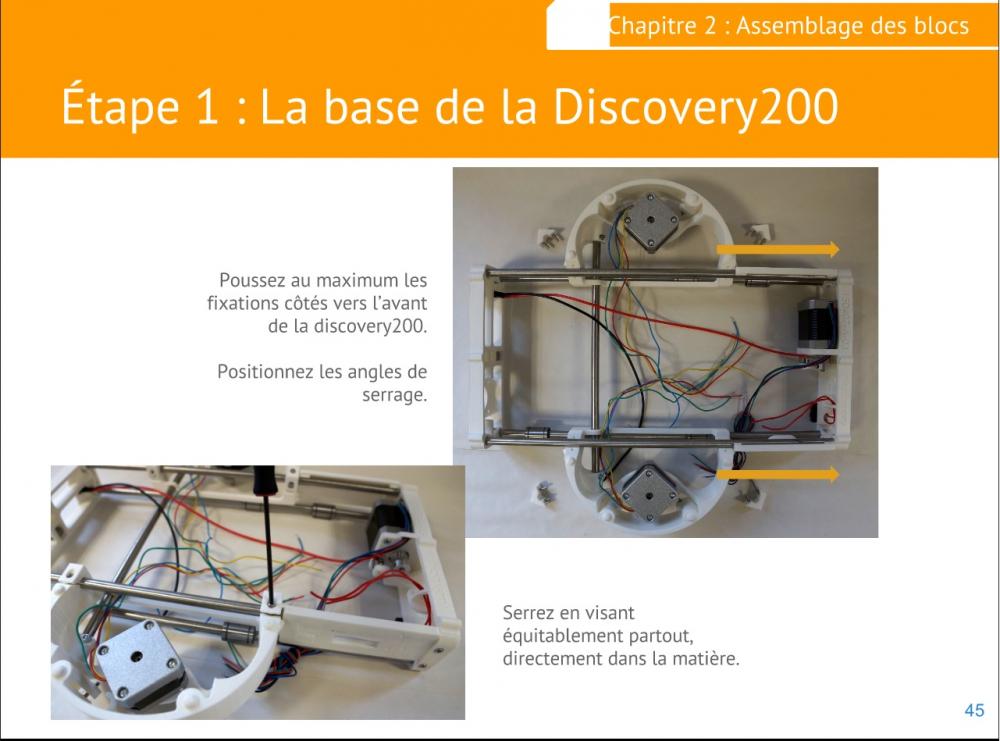 Chapitre 2 : Assemblage des blocs

Étape 1 : La base de la Discovery200

Poussez au maximum les fixations côtés vers l'avant de la discovery200.

Positionnez les angles de serrage.

Serrez en visant équitablement partout, directement dans la matière.

45