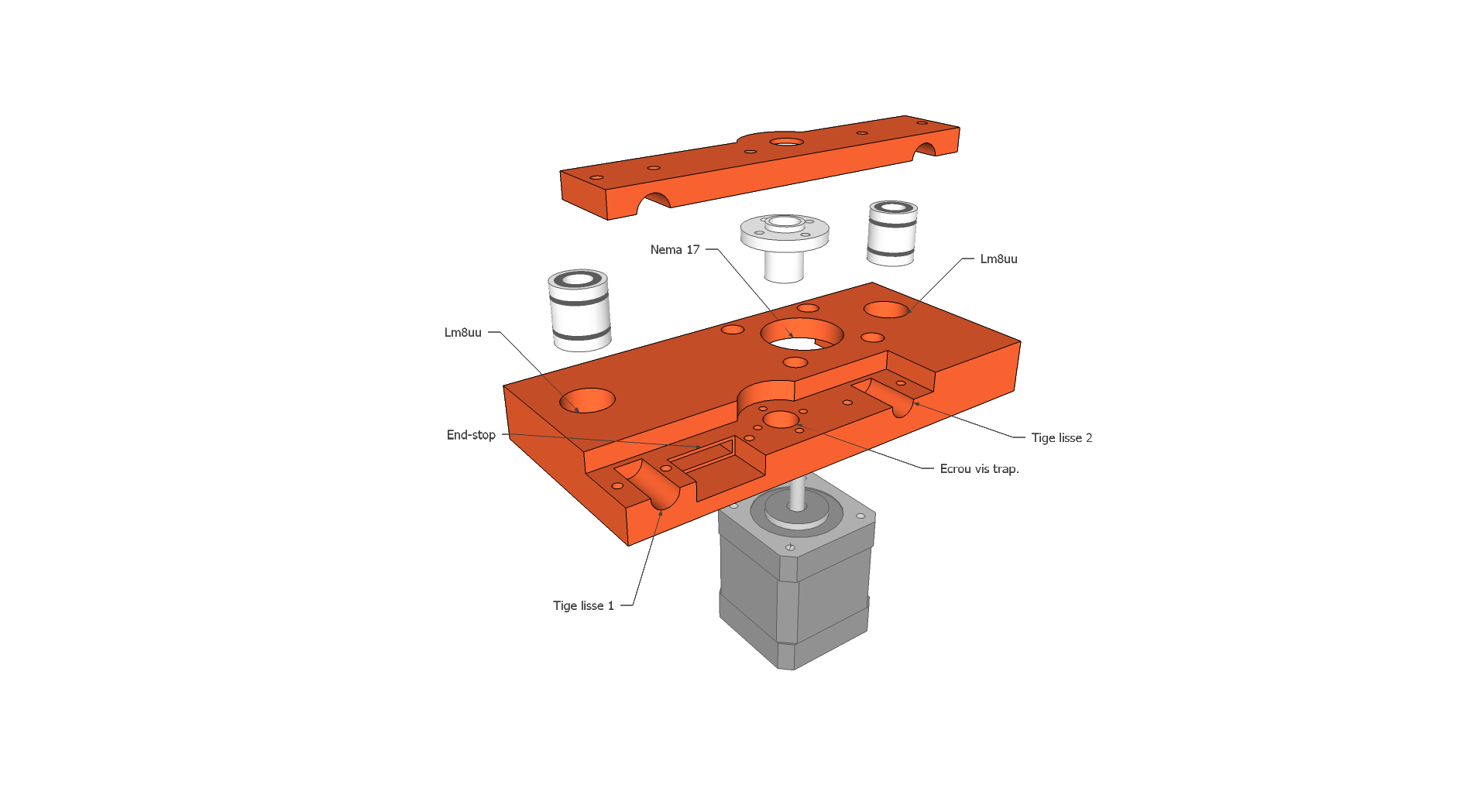 Nema 17

Lm8uu

Lm8uu

End-stop

Tige lisse 2

Ecrou vis trap.

Tige lisse 1