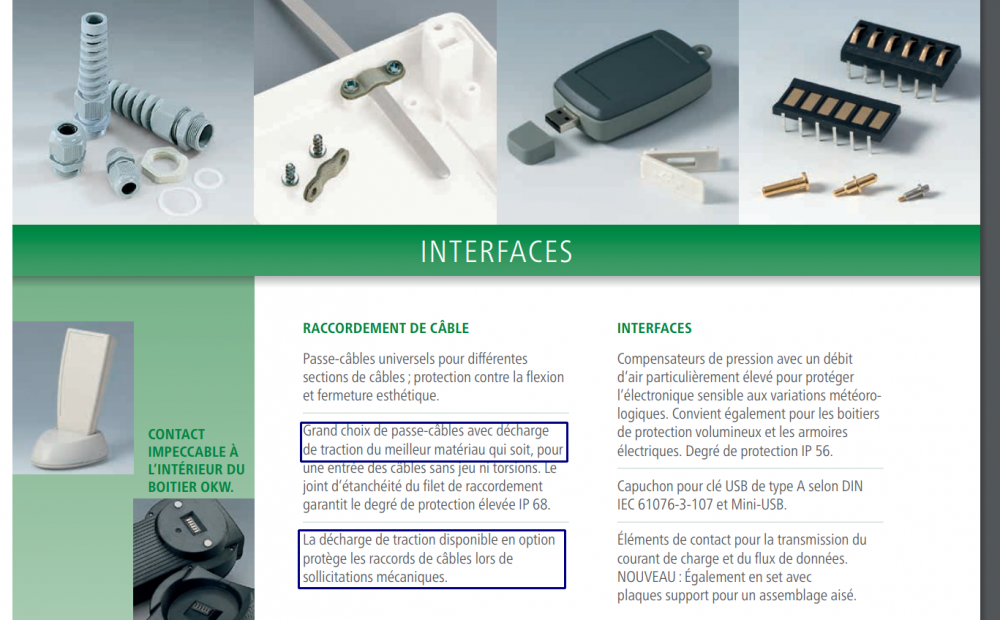 INTERFACES

CONTACT IMPECCABLE À L'INTÉRIEUR DU BOITIER OKW.

RACCORDEMENT DE CÂBLE

Passe-câbles universels pour différentes sections de câbles ; protection contre la flexion et fermeture esthétique.

Grand choix de passe-câbles avec décharge de traction du meilleur matériau qui soit, pour une entrée des câbles sans jeu ni torsions. Le joint d'étanchéité du filet de raccordement garantit le degré de protection élevée IP 68.

La décharge de traction disponible en option protège les raccords de câbles lors de sollicitations mécaniques.

INTERFACES

Compensateurs de pression avec un débit d'air particulièrement élevé pour protéger l'électronique sensible aux variations météorologiques. Convient également pour les boitiers de protection volumineux et les armoires électriques. Degré de protection IP 56.

Capuchon pour clé USB de type A selon DIN IEC 61076-3-107 et Mini-USB.

Éléments de contact pour la transmission du courant de charge et du flux de données. NOUVEAU : Également en set avec plaques support pour un assemblage aisé.