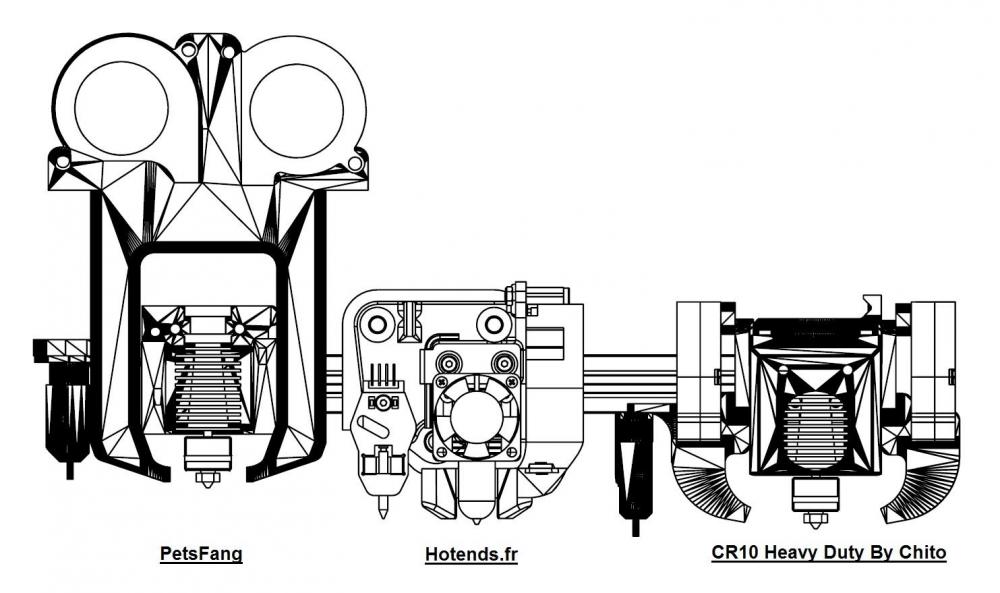 PetsFang

Hotends.fr

CR10 Heavy Duty By Chito