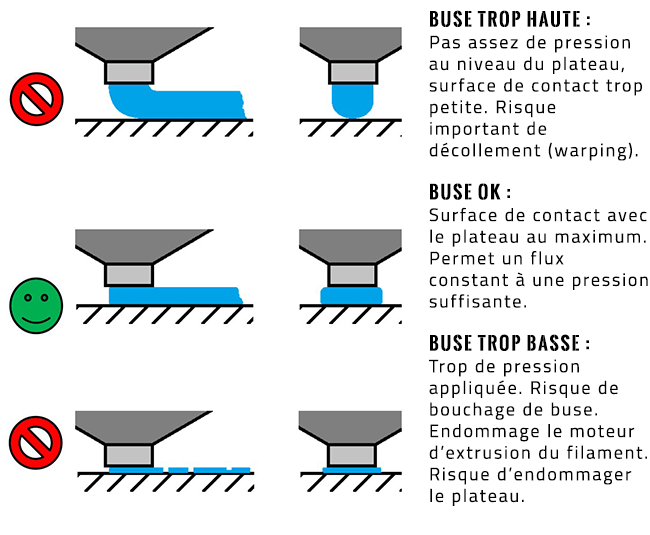 BUSE TROP HAUTE :
Pas assez de pression au niveau du plateau, surface de contact trop petite. Risque important de décollement (warping).

BUSE OK :
Surface de contact avec le plateau au maximum. Permet un flux constant à une pression suffisante.

BUSE TROP BASSE :
Trop de pression appliquée. Risque de bouchage de buse. Endommage le moteur d'extrusion du filament. Risque d'endommager le plateau.