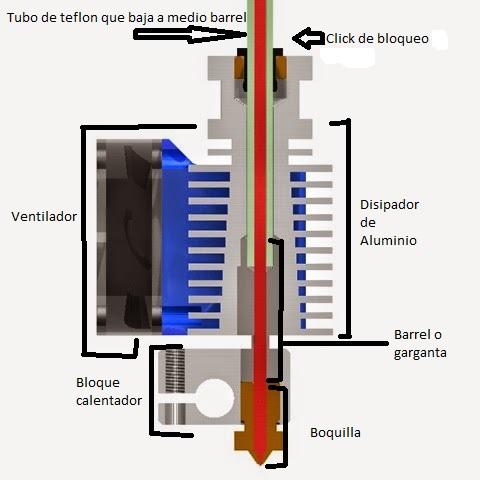 Tubo de teflon que baja a medio barrel

Click de bloqueo

Ventilador

Disipador de Aluminio

Barrel o garganta

Bloque calentador

Boquilla