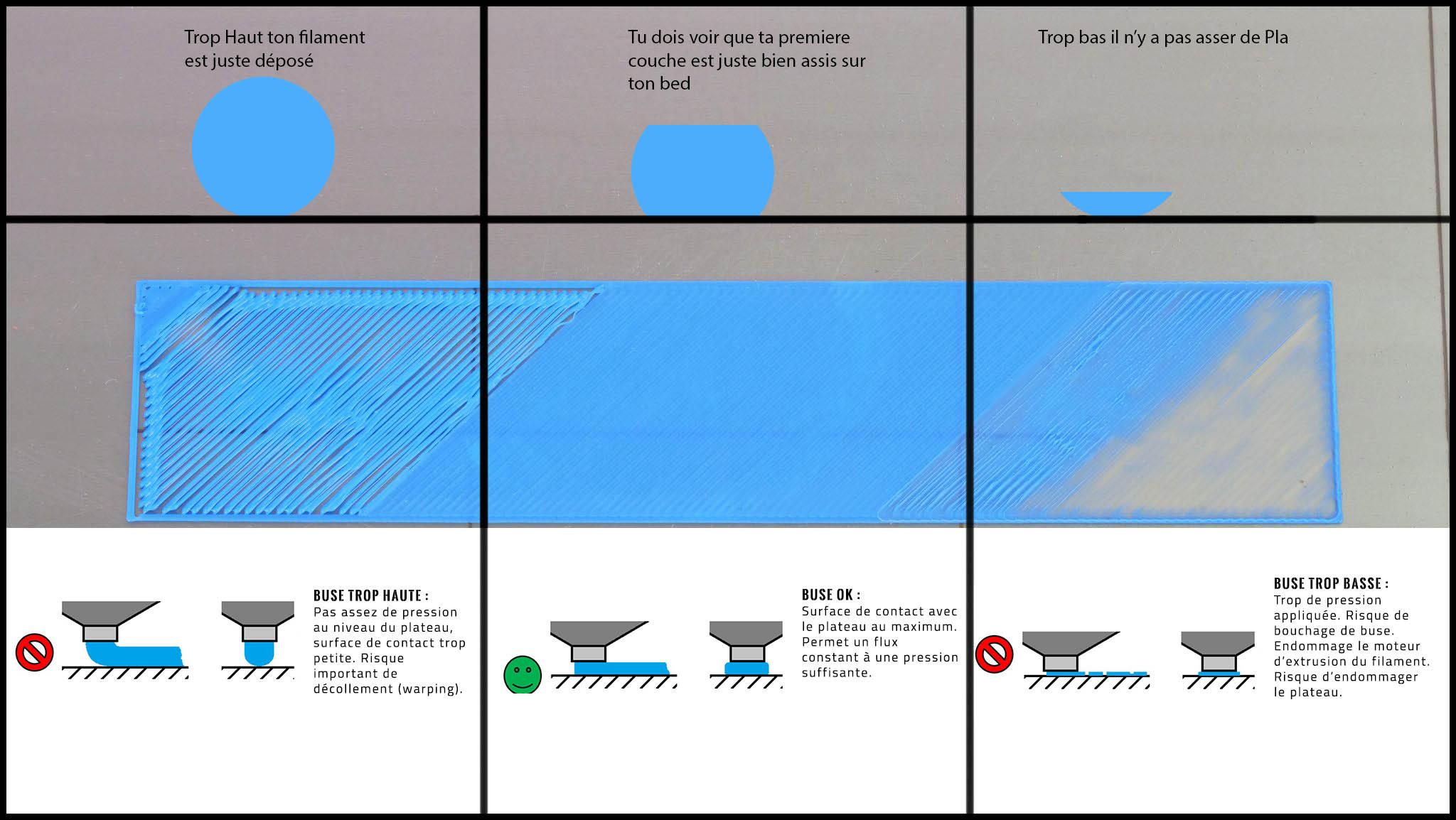 Trop Haut ton filament est juste déposé

Tu dois voir que ta premiere couche est juste bien assis sur ton bed

Trop bas il n'y a pas asser de Pla

BUSE TROP HAUTE :
Pas assez de pression au niveau du plateau, surface de contact trop petite. Risque important de décollement (warping).

BUSE OK :
Surface de contact avec le plateau au maximum. Permet un flux constant à une pression suffisante.

BUSE TROP BASSE :
Trop de pression appliquée. Risque de bouchage de buse. Endommage le moteur d'extrusion du filament. Risque d'endommager le plateau.