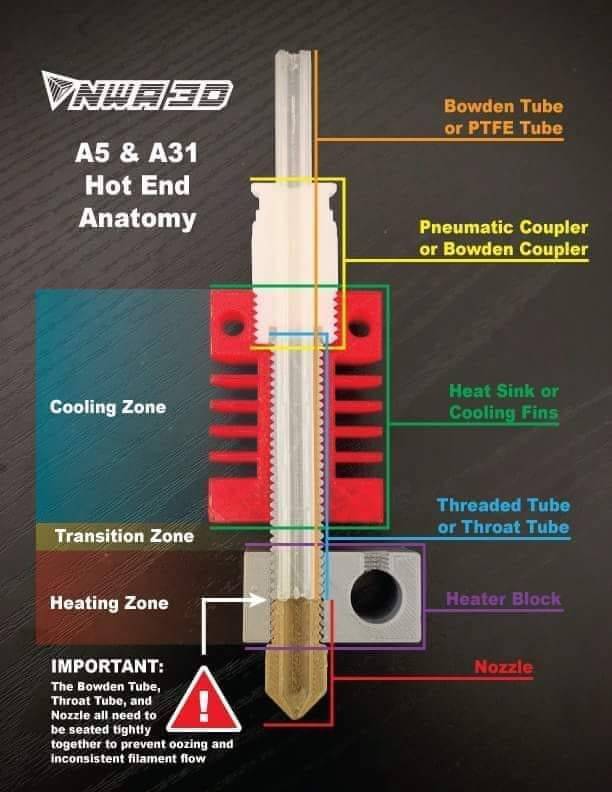 NWA3D

A5 & A31
Hot End
Anatomy

Bowden Tube
or PTFE Tube

Pneumatic Coupler
or Bowden Coupler

Cooling Zone

Heat Sink or
Cooling Fins

Threaded Tube
or Throat Tube

Transition Zone

Heating Zone

Heater Block

Nozzle

IMPORTANT:
The Bowden Tube, Throat Tube, and Nozzle all need to be seated tightly together to prevent oozing and inconsistent filament flow

!