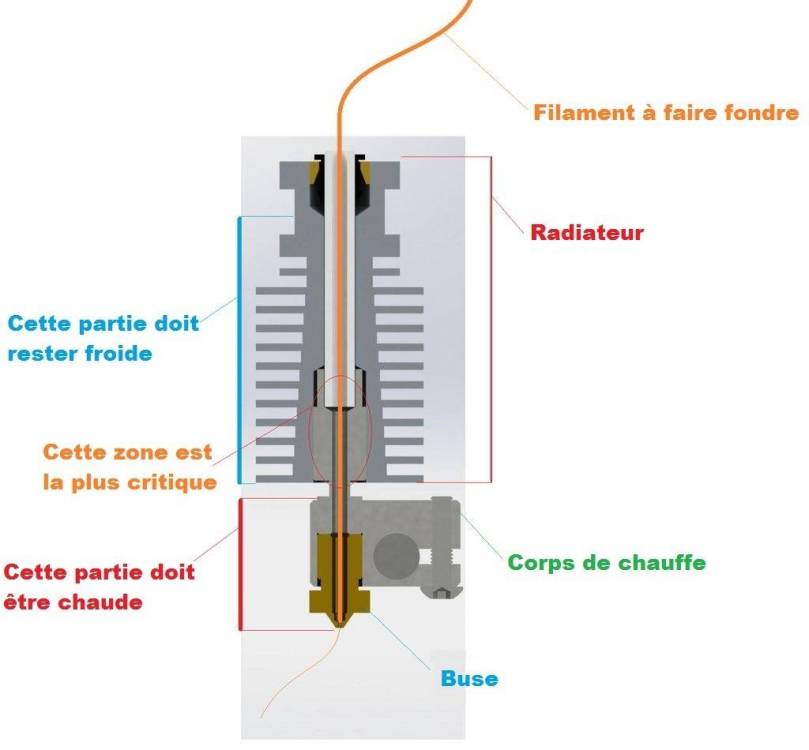 Filament à faire fondre

Radiateur

Cette partie doit rester froide

Cette zone est la plus critique

Cette partie doit être chaude

Corps de chauffe

Buse