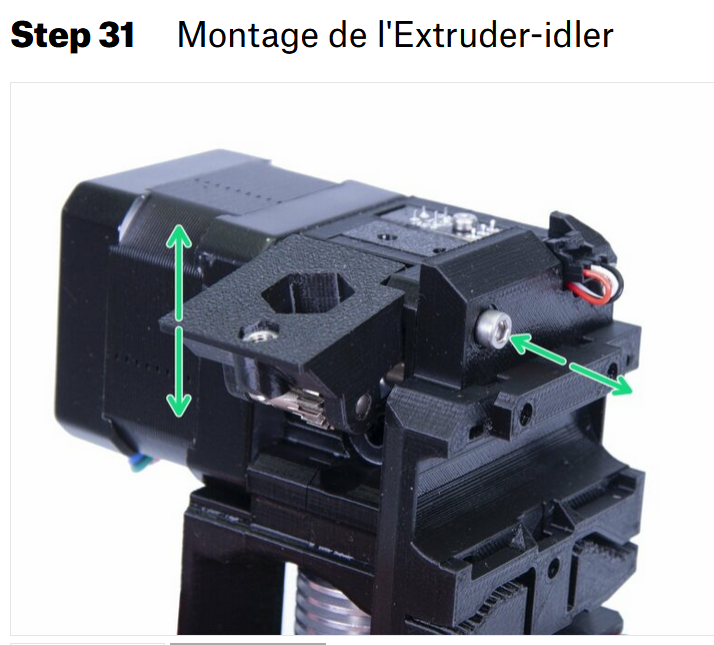 Step 31 Montage de l'Extruder-idler