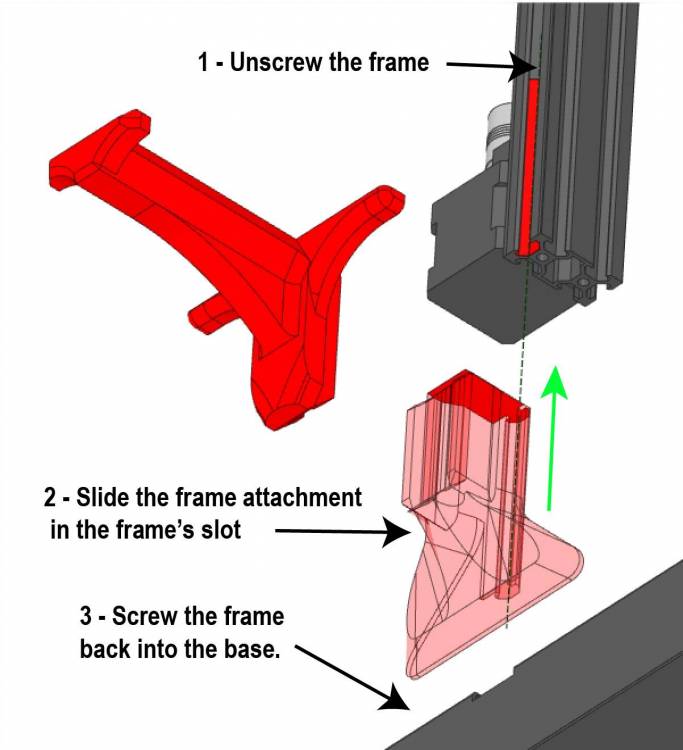 1 - Unscrew the frame

2 - Slide the frame attachment in the frame's slot

3 - Screw the frame back into the base.