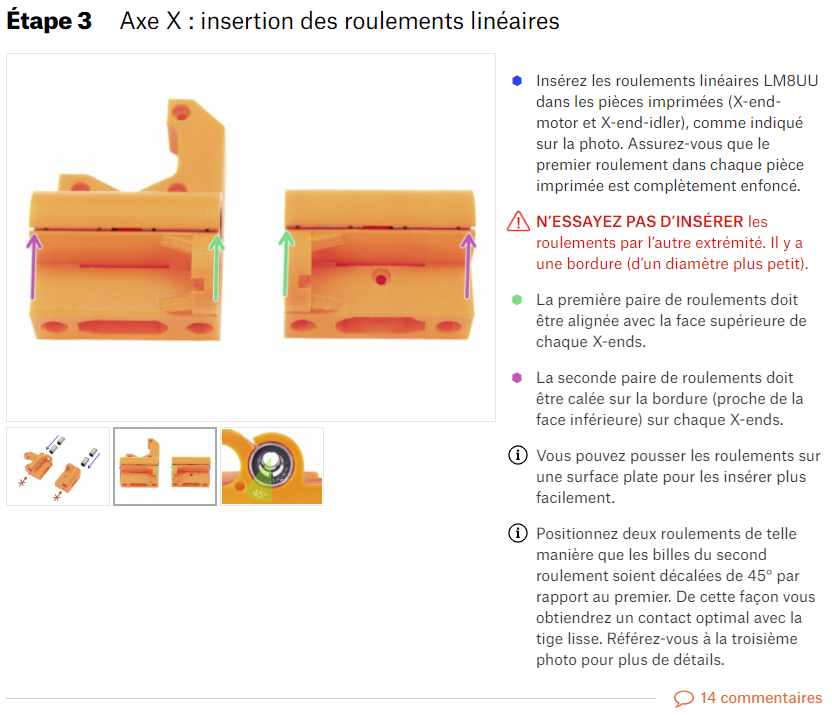 Étape 3 Axe X : insertion des roulements linéaires

45°

Insérez les roulements linéaires LM8UU dans les pièces imprimées (X-end-motor et X-end-idler), comme indiqué sur la photo. Assurez-vous que le premier roulement dans chaque pièce imprimée est complètement enfoncé.

N'ESSAYEZ PAS D'INSÉRER les roulements par l'autre extrémité. Il y a une bordure (d'un diamètre plus petit).

La première paire de roulements doit être alignée avec la face supérieure de chaque X-ends.

La seconde paire de roulements doit être calée sur la bordure (proche de la face inférieure) sur chaque X-ends.

Vous pouvez pousser les roulements sur une surface plate pour les insérer plus facilement.

Positionnez deux roulements de telle manière que les billes du second roulement soient décalées de 45° par rapport au premier. De cette façon vous obtiendrez un contact optimal avec la tige lisse. Référez-vous à la troisième photo pour plus de détails.

14 commentaires