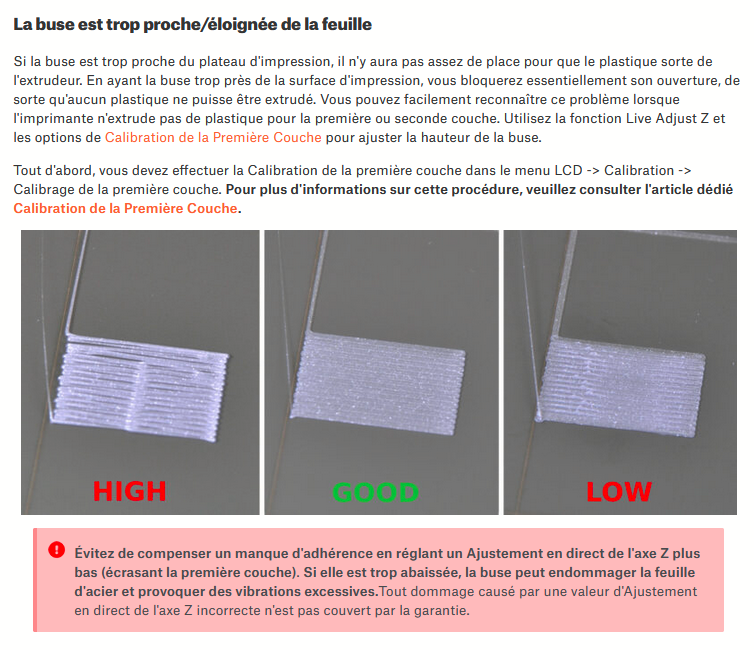 La buse est trop proche/éloignée de la feuille

Si la buse est trop proche du plateau d'impression, il n'y aura pas assez de place pour que le plastique sorte de l'extrudeur. En ayant la buse trop près de la surface d'impression, vous bloquerez essentiellement son ouverture, de sorte qu'aucun plastique ne puisse être extrudé. Vous pouvez facilement reconnaître ce problème lorsque l'imprimante n'extrude pas de plastique pour la première ou seconde couche. Utilisez la fonction Live Adjust Z et les options de Calibration de la Première Couche pour ajuster la hauteur de la buse.

Tout d'abord, vous devez effectuer la Calibration de la première couche dans le menu LCD -> Calibration -> Calibrage de la première couche. Pour plus d'informations sur cette procédure, veuillez consulter l'article dédié Calibration de la Première Couche.

HIGH

GOOD

LOW

Évitez de compenser un manque d'adhérence en réglant un Ajustement en direct de l'axe Z plus bas (écrasant la première couche). Si elle est trop abaissée, la buse peut endommager la feuille d'acier et provoquer des vibrations excessives.Tout dommage causé par une valeur d'Ajustement en direct de l'axe Z incorrecte n'est pas couvert par la garantie.