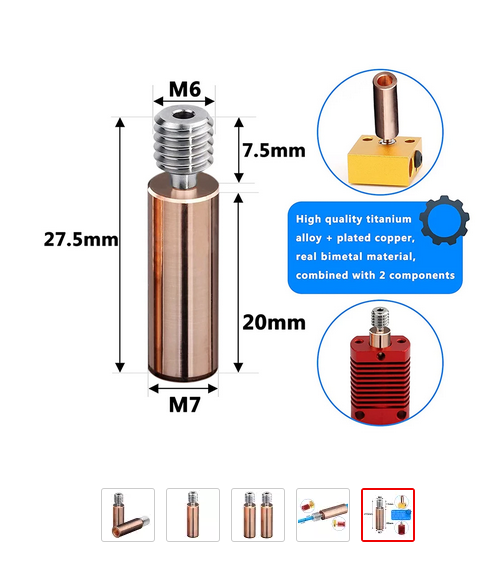 M6

7.5mm

27.5mm

20mm

M7

High quality titanium alloy + plated copper, real bimetal material, combined with 2 components