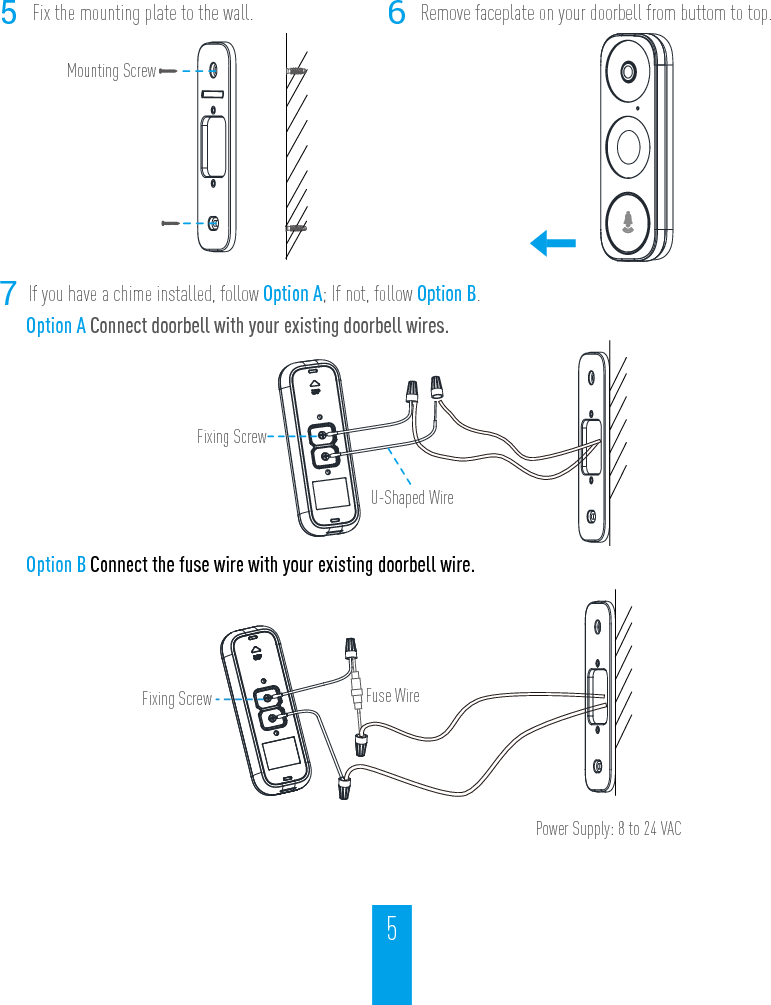 5 Fix the mounting plate to the wall.

Mounting Screw

6 Remove faceplate on your doorbell from buttom to top.

7 If you have a chime installed, follow Option A; If not, follow Option B.

Option A Connect doorbell with your existing doorbell wires.

Fixing Screw

U-Shaped Wire

Option B Connect the fuse wire with your existing doorbell wire.

Fixing Screw

Fuse Wire

Power Supply: 8 to 24 VAC

5