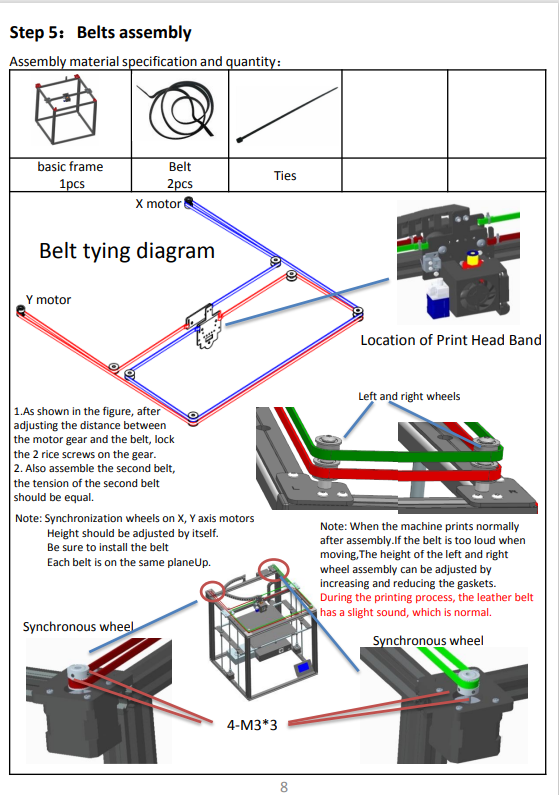 Step 5: Belts assembly

Assembly material specification and quantity:

| | | | | |
|---|---|---|---|---|
| basic frame 1pcs | Belt 2pcs | Ties | | |

X motor

Belt tying diagram

Y motor

Location of Print Head Band

Left and right wheels

1.As shown in the figure, after adjusting the distance between the motor gear and the belt, lock the 2 rice screws on the gear.
2. Also assemble the second belt, the tension of the second belt should be equal.

Note: Synchronization wheels on X, Y axis motors
Height should be adjusted by itself.
Be sure to install the belt
Each belt is on the same planeUp.

Note: When the machine prints normally after assembly.If the belt is too loud when moving,The height of the left and right wheel assembly can be adjusted by increasing and reducing the gaskets.
During the printing process, the leather belt has a slight sound, which is normal.

Synchronous wheel

Synchronous wheel

4-M3*3

8