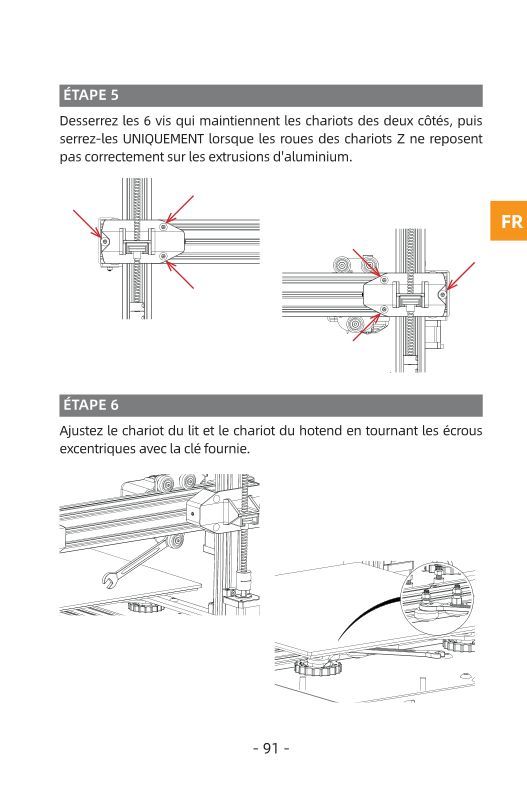 ÉTAPE 5

Desserrez les 6 vis qui maintiennent les chariots des deux côtés, puis serrez-les UNIQUEMENT lorsque les roues des chariots Z ne reposent pas correctement sur les extrusions d'aluminium.

FR

ÉTAPE 6

Ajustez le chariot du lit et le chariot du hotend en tournant les écrous excentriques avec la clé fournie.

- 91 -