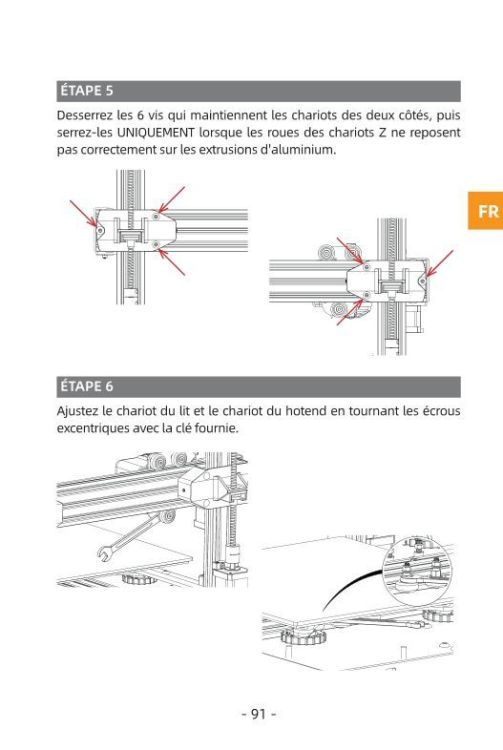 ÉTAPE 5

Desserrez les 6 vis qui maintiennent les chariots des deux côtés, puis serrez-les UNIQUEMENT lorsque les roues des chariots Z ne reposent pas correctement sur les extrusions d'aluminium.

FR

ÉTAPE 6

Ajustez le chariot du lit et le chariot du hotend en tournant les écrous excentriques avec la clé fournie.

- 91 -