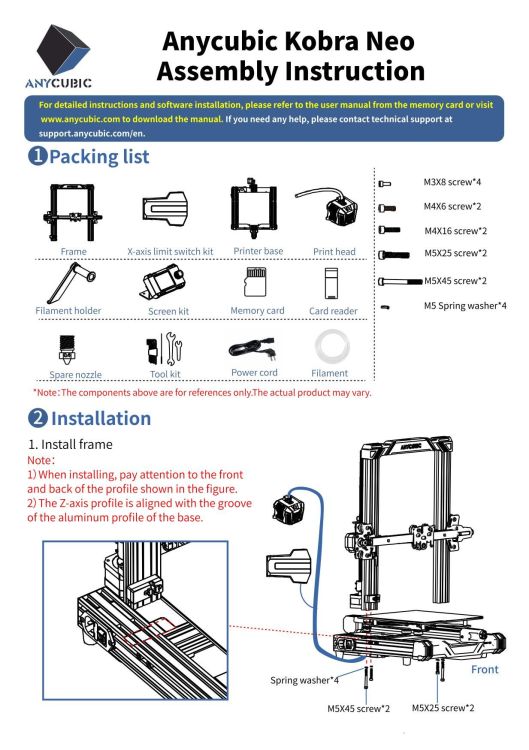 ANYCUBIC

Anycubic Kobra Neo
Assembly Instruction

For detailed instructions and software installation, please refer to the user manual from the memory card or visit www.anycubic.com to download the manual. If you need any help, please contact technical support at support.anycubic.com/en.

1 Packing list

Frame
X-axis limit switch kit
Printer base
Print head
Filament holder
Screen kit
Memory card
Card reader
Spare nozzle
Tool kit
Power cord
Filament

M3X8 screw*4
M4X6 screw*2
M4X16 screw*2
M5X25 screw*2
M5X45 screw*2
M5 Spring washer*4

*Note: The components above are for references only.The actual product may vary.

2 Installation

1. Install frame
Note:
1) When installing, pay attention to the front and back of the profile shown in the figure.
2) The Z-axis profile is aligned with the groove of the aluminum profile of the base.

ANYCUBIC

Front
Spring washer*4
M5X45 screw*2
M5X25 screw*2