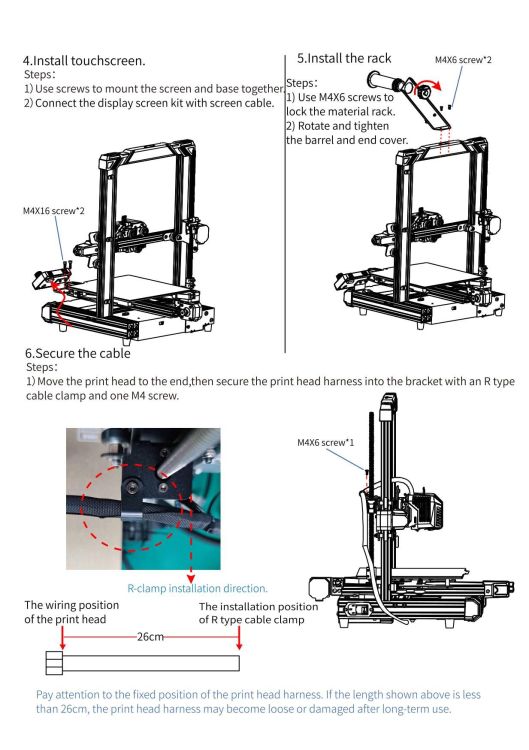 4.Install touchscreen.
Steps:
1) Use screws to mount the screen and base together.
2) Connect the display screen kit with screen cable.

M4X16 screw*2

5.Install the rack
M4X6 screw*2
Steps:
1) Use M4X6 screws to lock the material rack.
2) Rotate and tighten the barrel and end cover.

6.Secure the cable
Steps:
1) Move the print head to the end,then secure the print head harness into the bracket with an R type cable clamp and one M4 screw.

M4X6 screw*1

R-clamp installation direction.

The wiring position of the print head

The installation position of R type cable clamp

26cm

Pay attention to the fixed position of the print head harness. If the length shown above is less than 26cm, the print head harness may become loose or damaged after long-term use.