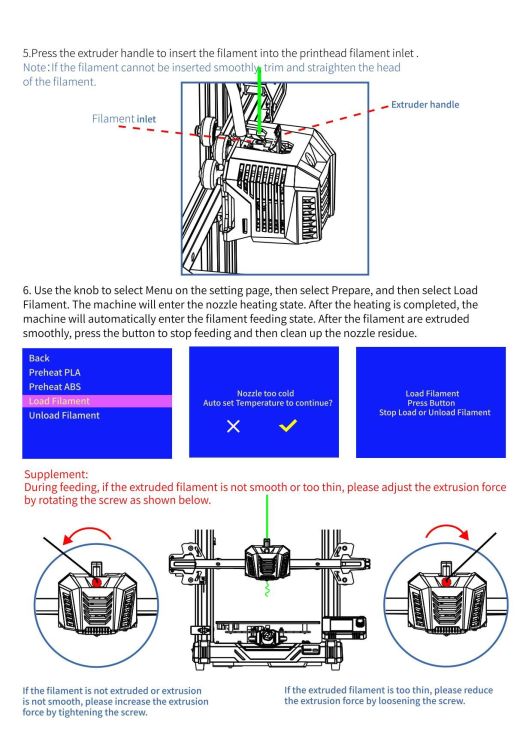 5.Press the extruder handle to insert the filament into the printhead filament inlet .
Note:If the filament cannot be inserted smoothly, trim and straighten the head of the filament.

Filament inlet

Extruder handle

6. Use the knob to select Menu on the setting page, then select Prepare, and then select Load Filament. The machine will enter the nozzle heating state. After the heating is completed, the machine will automatically enter the filament feeding state. After the filament are extruded smoothly, press the button to stop feeding and then clean up the nozzle residue.

Back
Preheat PLA
Preheat ABS
Load Filament
Unload Filament

Nozzle too cold
Auto set Temperature to continue?

Load Filament
Press Button
Stop Load or Unload Filament

Supplement:
During feeding, if the extruded filament is not smooth or too thin, please adjust the extrusion force by rotating the screw as shown below.

If the filament is not extruded or extrusion is not smooth, please increase the extrusion force by tightening the screw.

If the extruded filament is too thin, please reduce the extrusion force by loosening the screw.