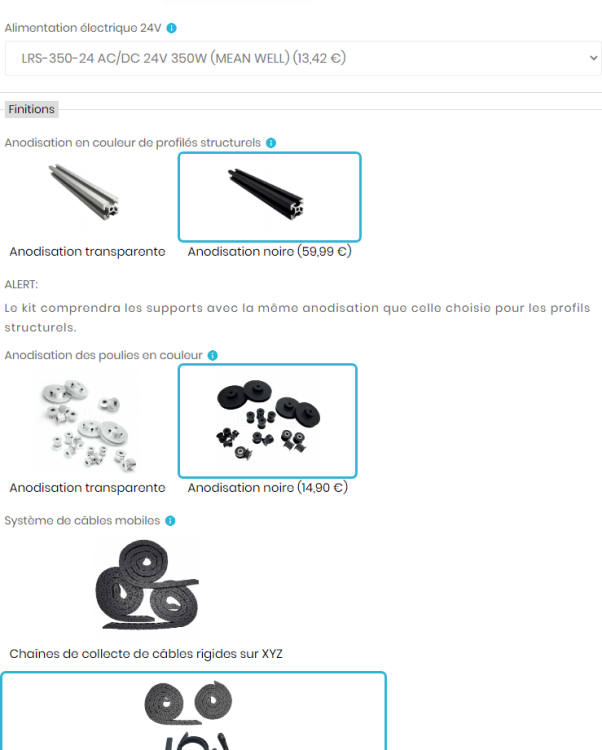 Alimentation électrique 24V

LRS-350-24 AC/DC 24V 350W (MEAN WELL) (13,42 €)

Finitions

Anodisation en couleur de profilés structurels

Anodisation transparente

Anodisation noire (59,99 €)

ALERT:

Le kit comprendra les supports avec la même anodisation que celle choisie pour les profils structurels.

Anodisation des poulies en couleur

Anodisation transparente

Anodisation noire (14,90 €)

Système de câbles mobiles

Chaînes de collecte de câbles rigides sur XYZ