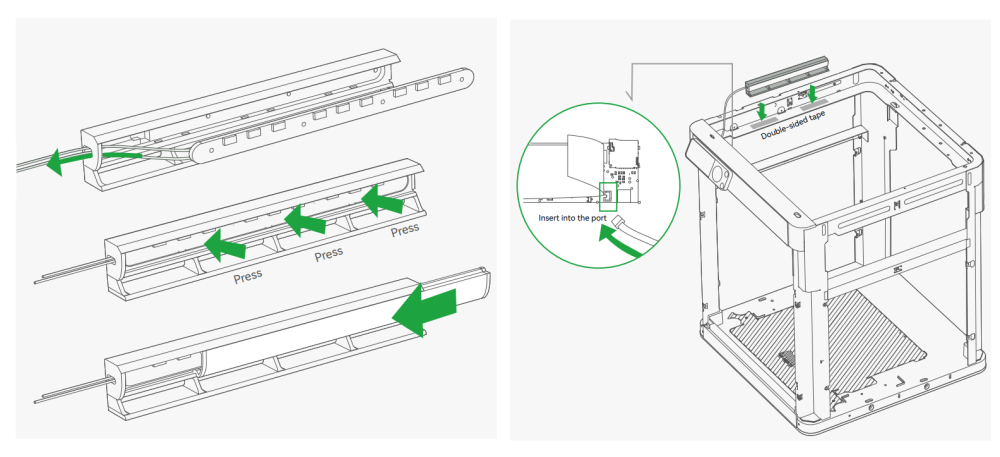 Press

Press

Press

Insert into the port

Double-sided tape