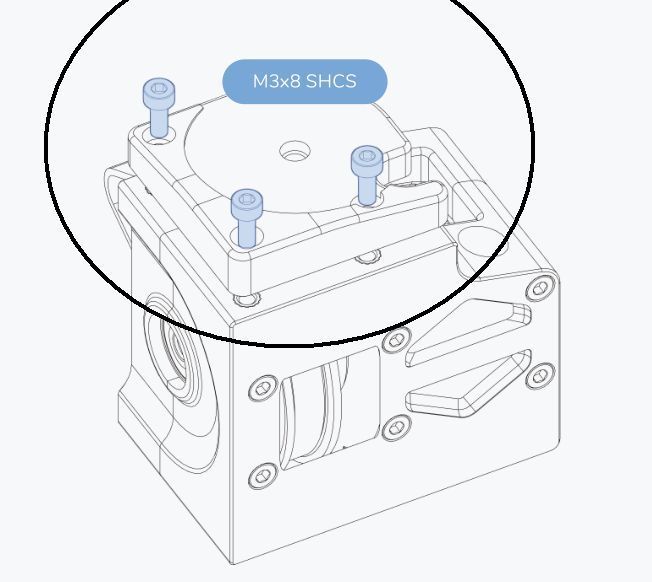 M3x8 SHCS