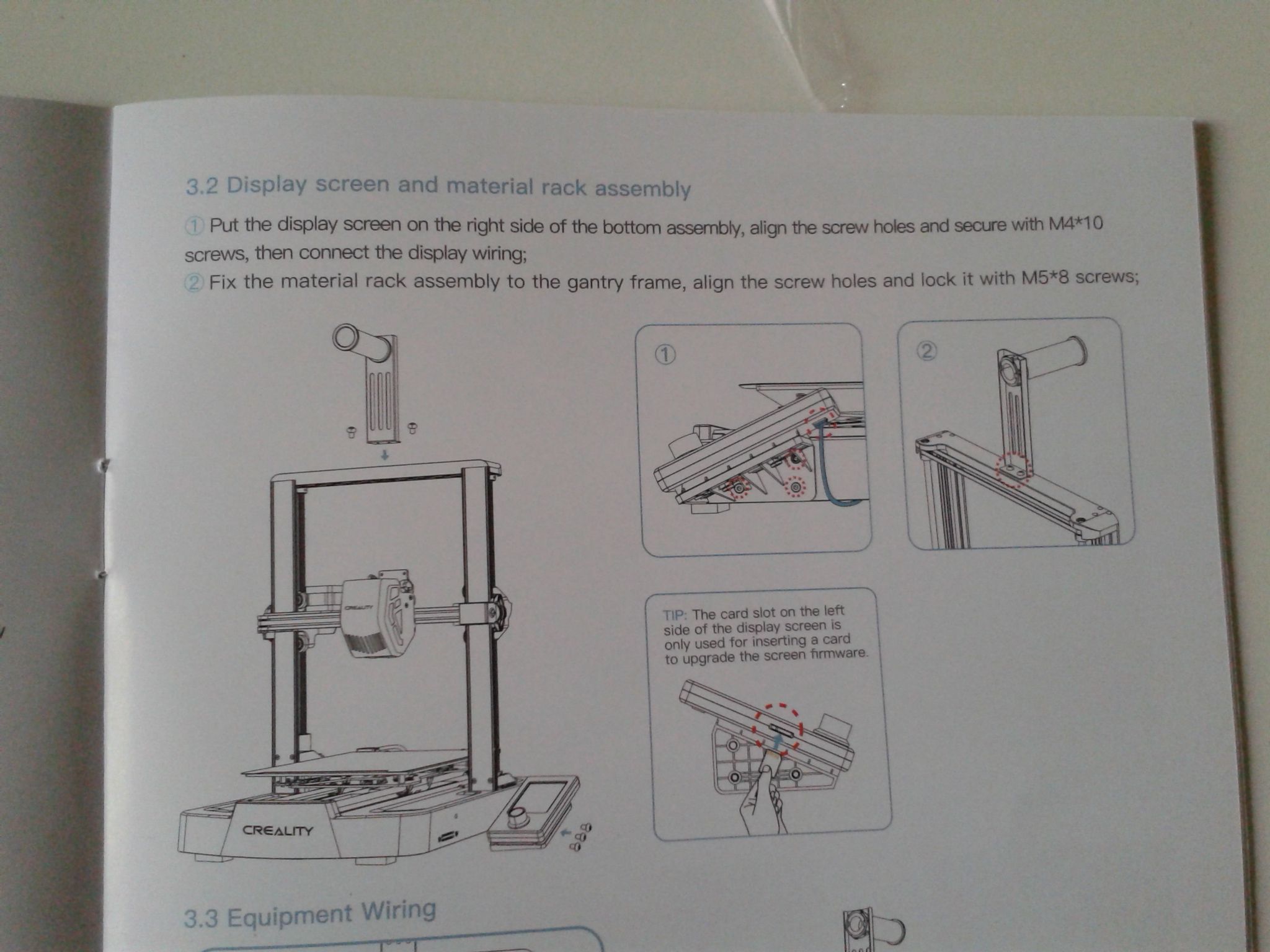 3.2 Display screen and material rack assembly

① Put the display screen on the right side of the bottom assembly, align the screw holes and secure with M4*10 screws, then connect the display wiring;

② Fix the material rack assembly to the gantry frame, align the screw holes and lock it with M5*8 screws;

CREALITY

CREALITY

①

②

TIP: The card slot on the left side of the display screen is only used for inserting a card to upgrade the screen firmware.

3.3 Equipment Wiring