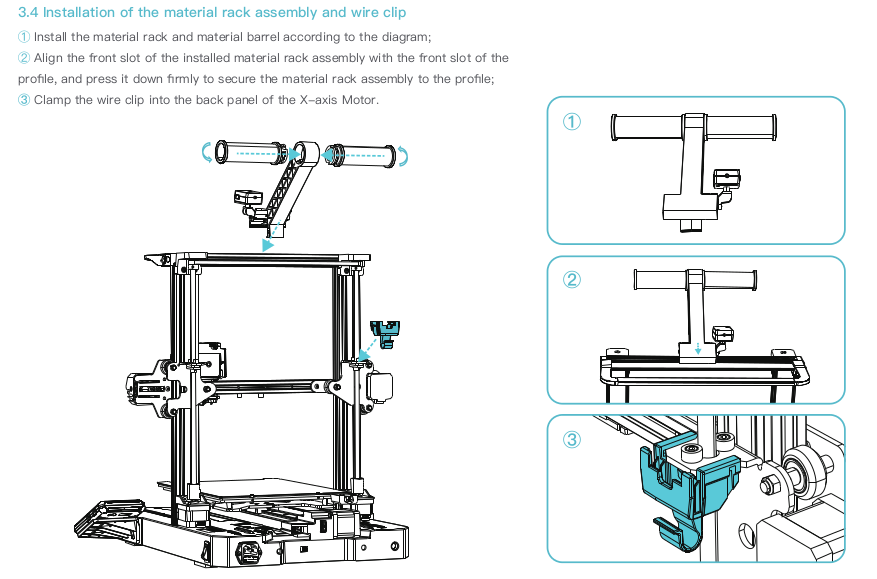 3.4 Installation of the material rack assembly and wire clip

① Install the material rack and material barrel according to the diagram;
② Align the front slot of the installed material rack assembly with the front slot of the profile, and press it down firmly to secure the material rack assembly to the profile;
③ Clamp the wire clip into the back panel of the X-axis Motor.

①

②

③