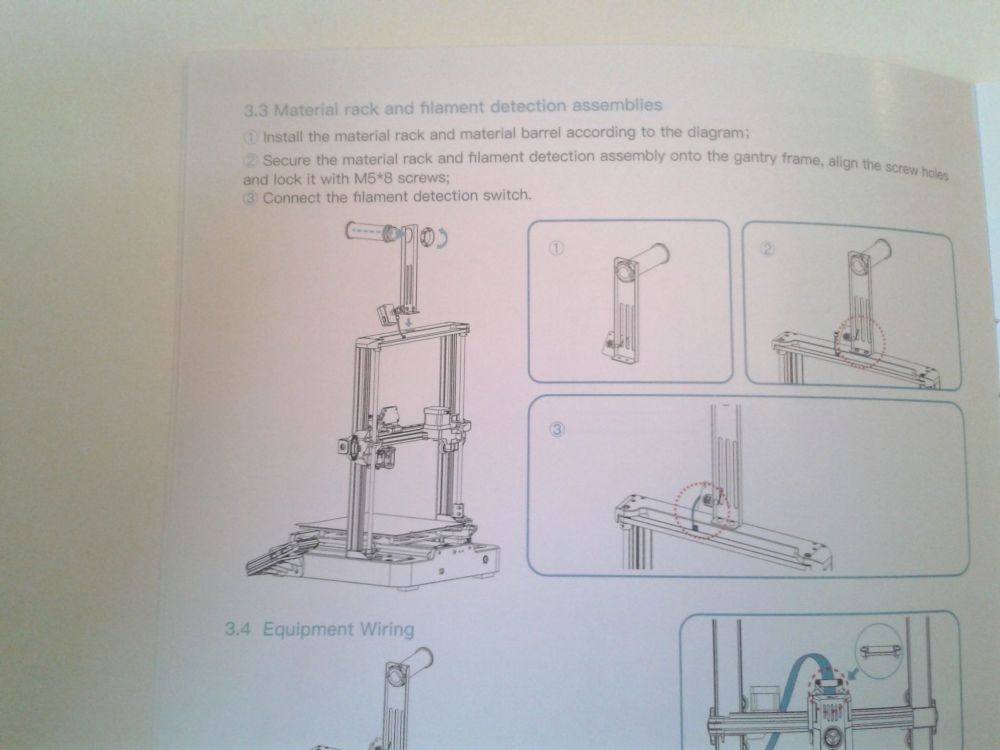 3.3 Material rack and filament detection assemblies

① Install the material rack and material barrel according to the diagram;

② Secure the material rack and filament detection assembly onto the gantry frame, align the screw holes and lock it with M5*8 screws;

③ Connect the filament detection switch.

①

②

③

3.4 Equipment Wiring