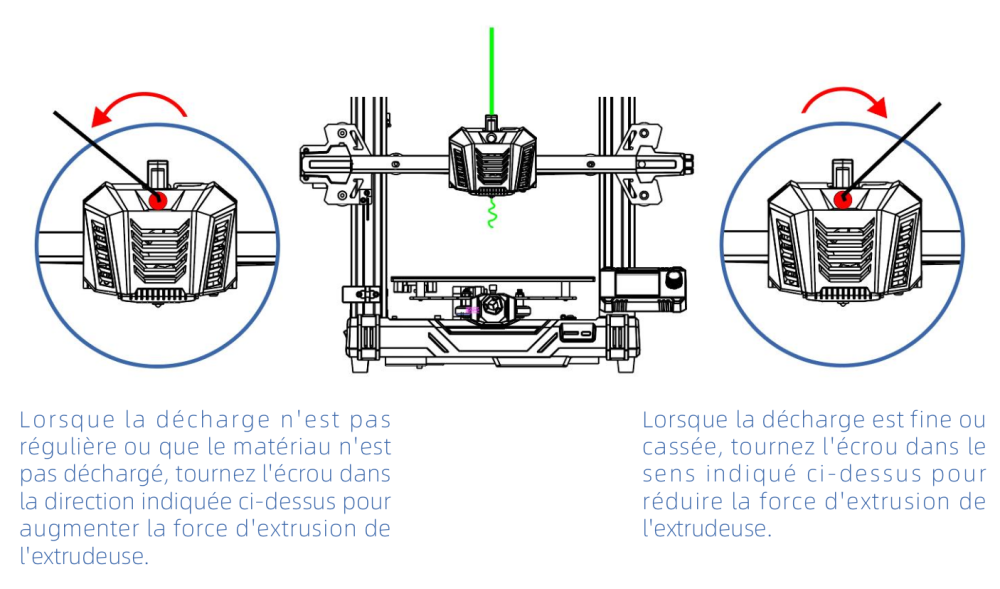 Lorsque la décharge n'est pas régulière ou que le matériau n'est pas déchargé, tournez l'écrou dans la direction indiquée ci-dessus pour augmenter la force d'extrusion de l'extrudeuse.

Lorsque la décharge est fine ou cassée, tournez l'écrou dans le sens indiqué ci-dessus pour réduire la force d'extrusion de l'extrudeuse.