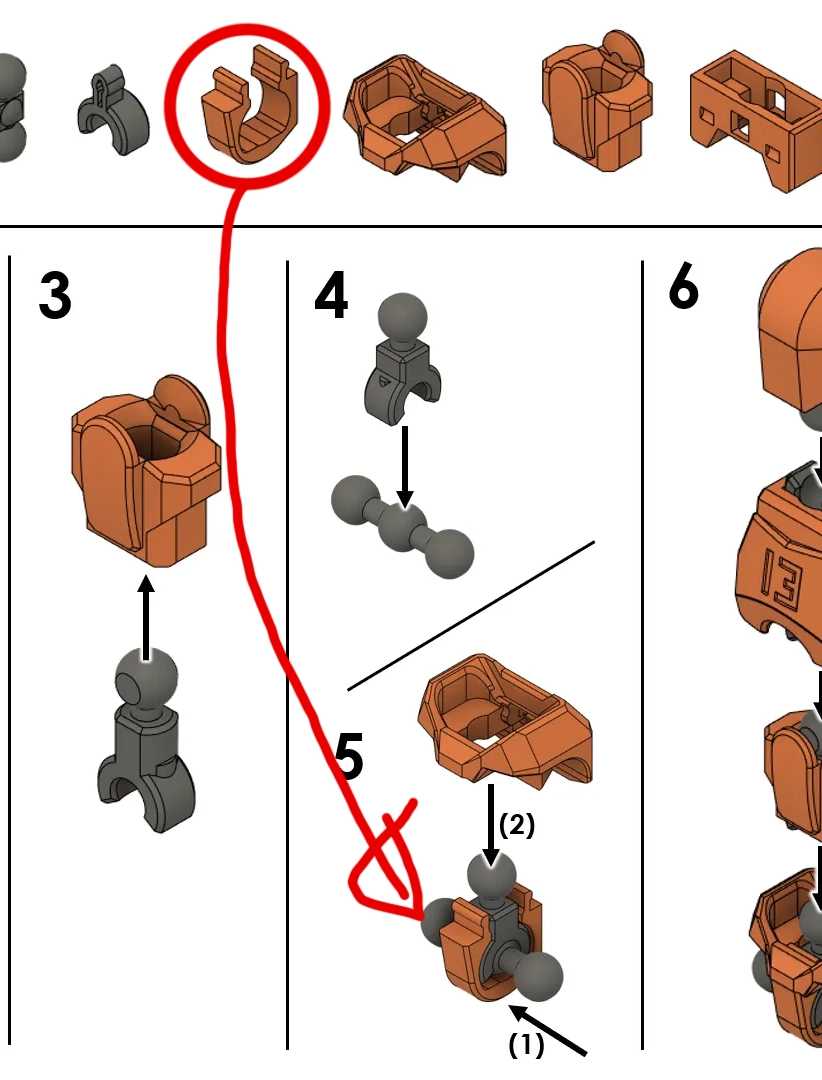 3

4

5

(2)

(1)

6

13