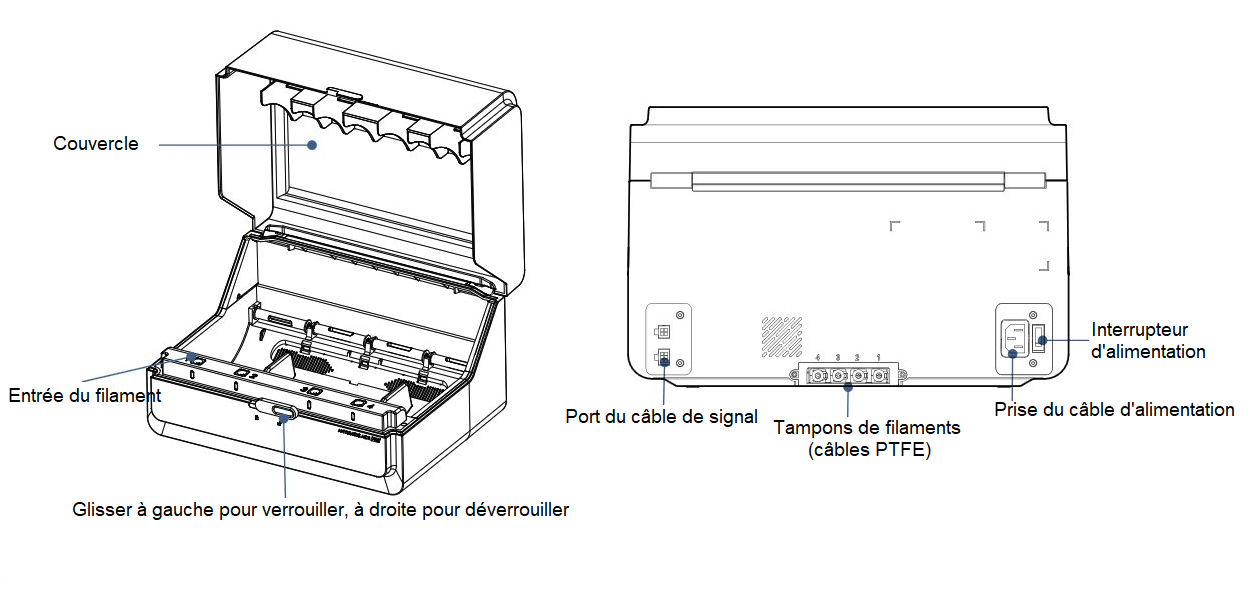 Couvercle

Entrée du filament

Glisser à gauche pour verrouiller, à droite pour déverrouiller

4 3 2 1

Port du câble de signal

Tampons de filaments (câbles PTFE)

Interrupteur d'alimentation

Prise du câble d'alimentation