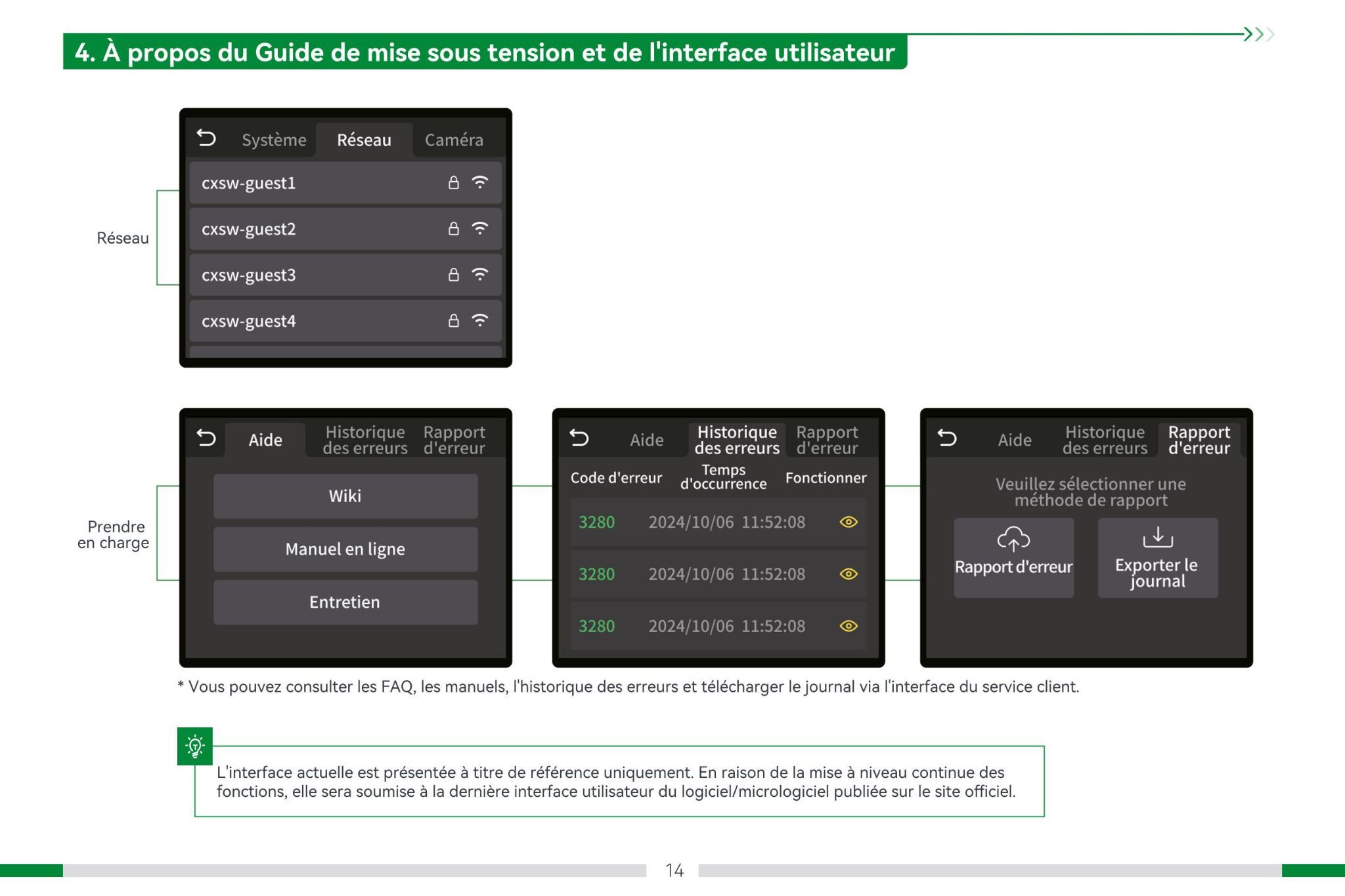 4. À propos du Guide de mise sous tension et de l'interface utilisateur

Réseau

Système Réseau Caméra

cxsw-guest1

cxsw-guest2

cxsw-guest3

cxsw-guest4

Prendre en charge

Aide Historique des erreurs Rapport d'erreur

Wiki

Manuel en ligne

Entretien

Aide Historique des erreurs Rapport d'erreur

| Code d'erreur | Temps d'occurrence | Fonctionner |
|---|---|---|
| 3280 | 2024/10/06 11:52:08 | |
| 3280 | 2024/10/06 11:52:08 | |
| 3280 | 2024/10/06 11:52:08 | |

Aide Historique des erreurs Rapport d'erreur

Veuillez sélectionner une méthode de rapport

Rapport d'erreur

Exporter le journal

* Vous pouvez consulter les FAQ, les manuels, l'historique des erreurs et télécharger le journal via l'interface du service client.

L'interface actuelle est présentée à titre de référence uniquement. En raison de la mise à niveau continue des fonctions, elle sera soumise à la dernière interface utilisateur du logiciel/micrologiciel publiée sur le site officiel.

14