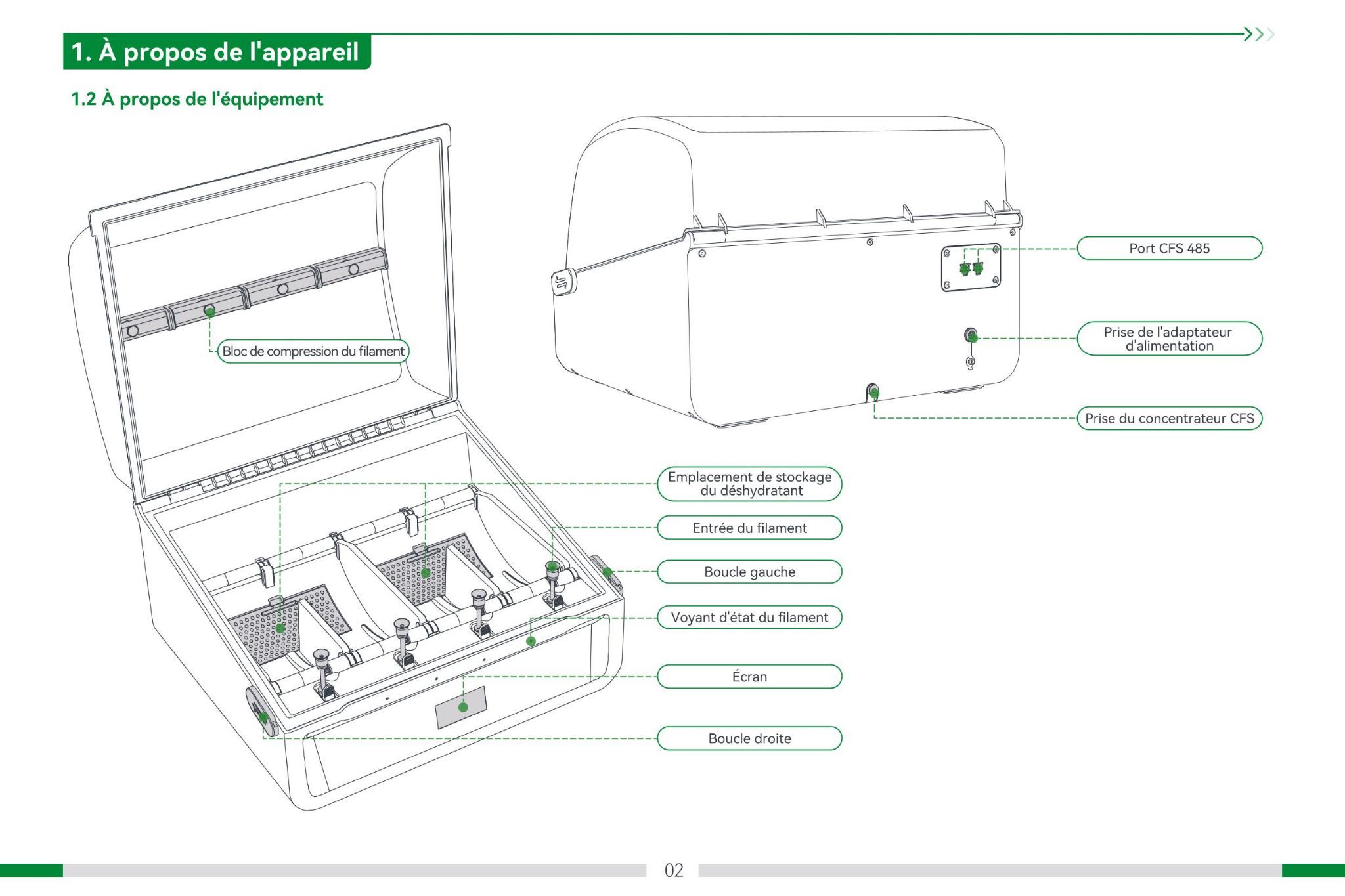 1. À propos de l'appareil

1.2 À propos de l'équipement

Bloc de compression du filament

Port CFS 485

Prise de l'adaptateur d'alimentation

Prise du concentrateur CFS

Emplacement de stockage du déshydratant

Entrée du filament

Boucle gauche

Voyant d'état du filament

Écran

Boucle droite

02