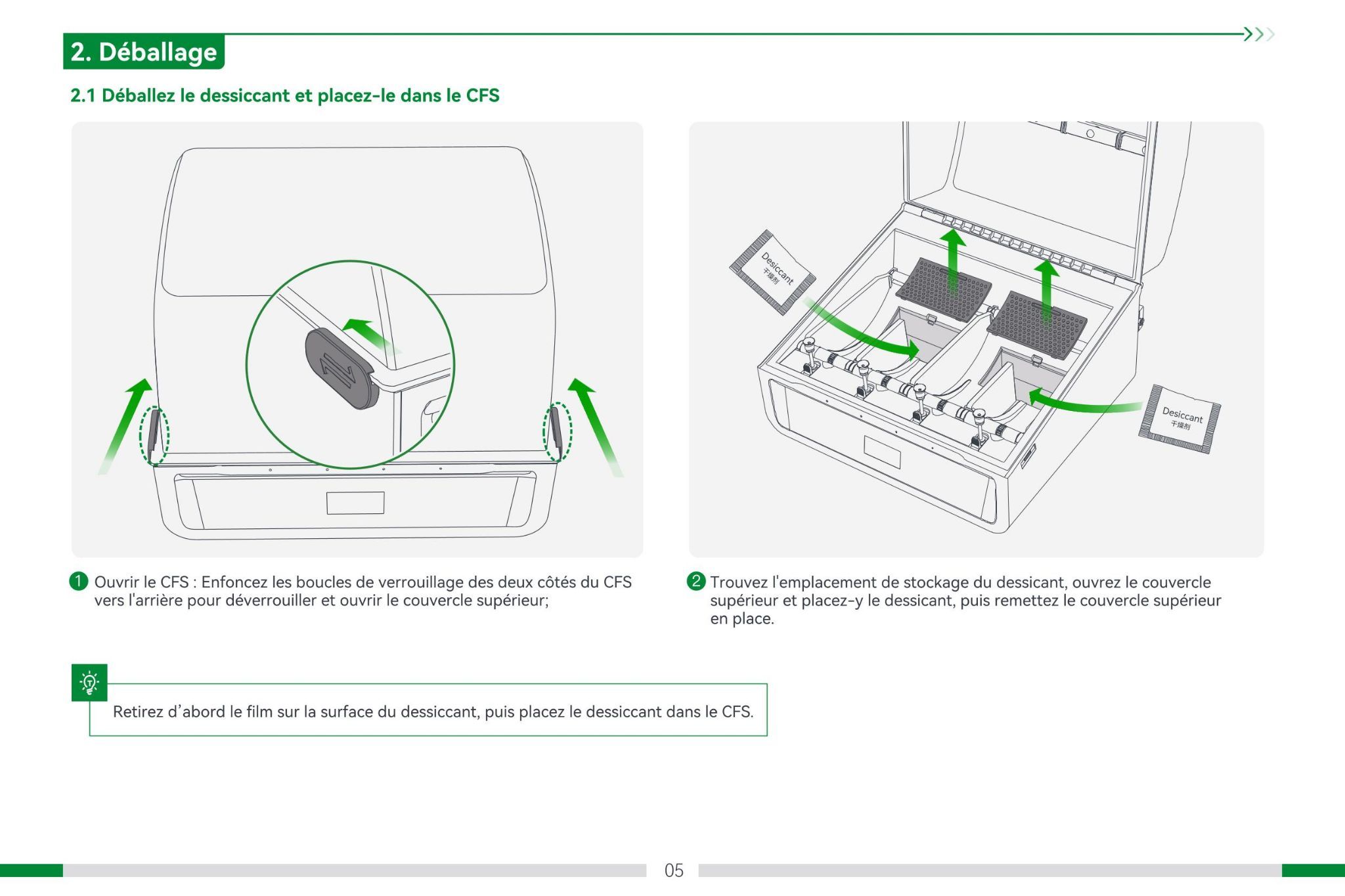 2. Déballage

2.1 Déballez le dessiccant et placez-le dans le CFS

Desiccant
干燥剂

Desiccant
干燥剂

1 Ouvrir le CFS : Enfoncez les boucles de verrouillage des deux côtés du CFS vers l'arrière pour déverrouiller et ouvrir le couvercle supérieur;

2 Trouvez l'emplacement de stockage du dessicant, ouvrez le couvercle supérieur et placez-y le dessicant, puis remettez le couvercle supérieur en place.

Retirez d'abord le film sur la surface du dessiccant, puis placez le dessiccant dans le CFS.

05