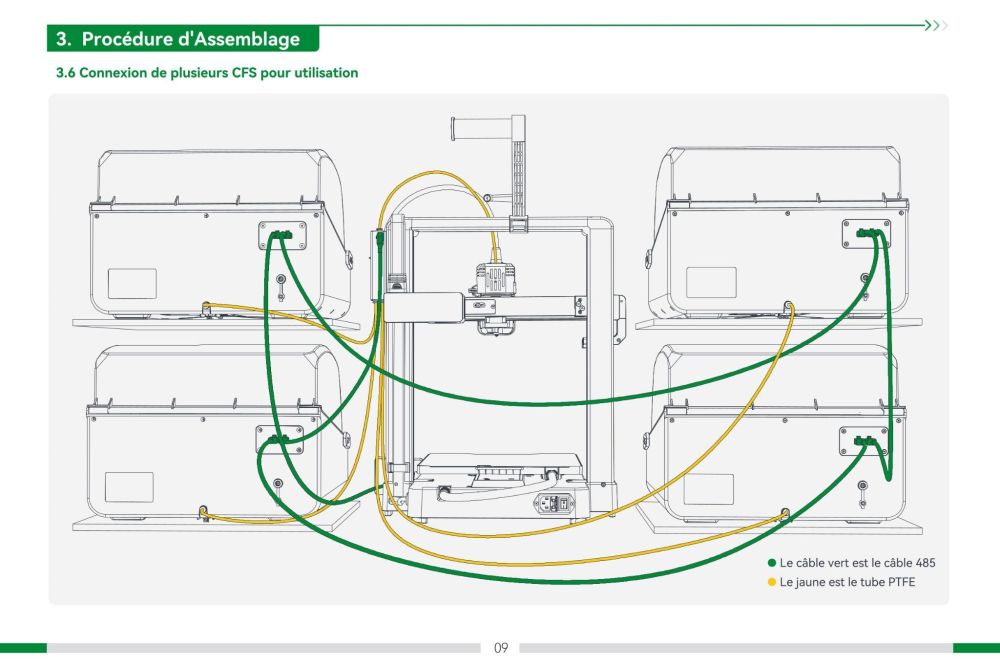 3. Procédure d'Assemblage

3.6 Connexion de plusieurs CFS pour utilisation

Le câble vert est le câble 485
Le jaune est le tube PTFE

09