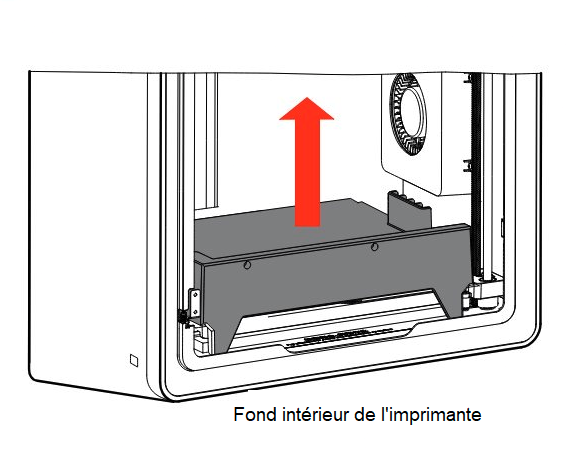 Fond intérieur de l'imprimante