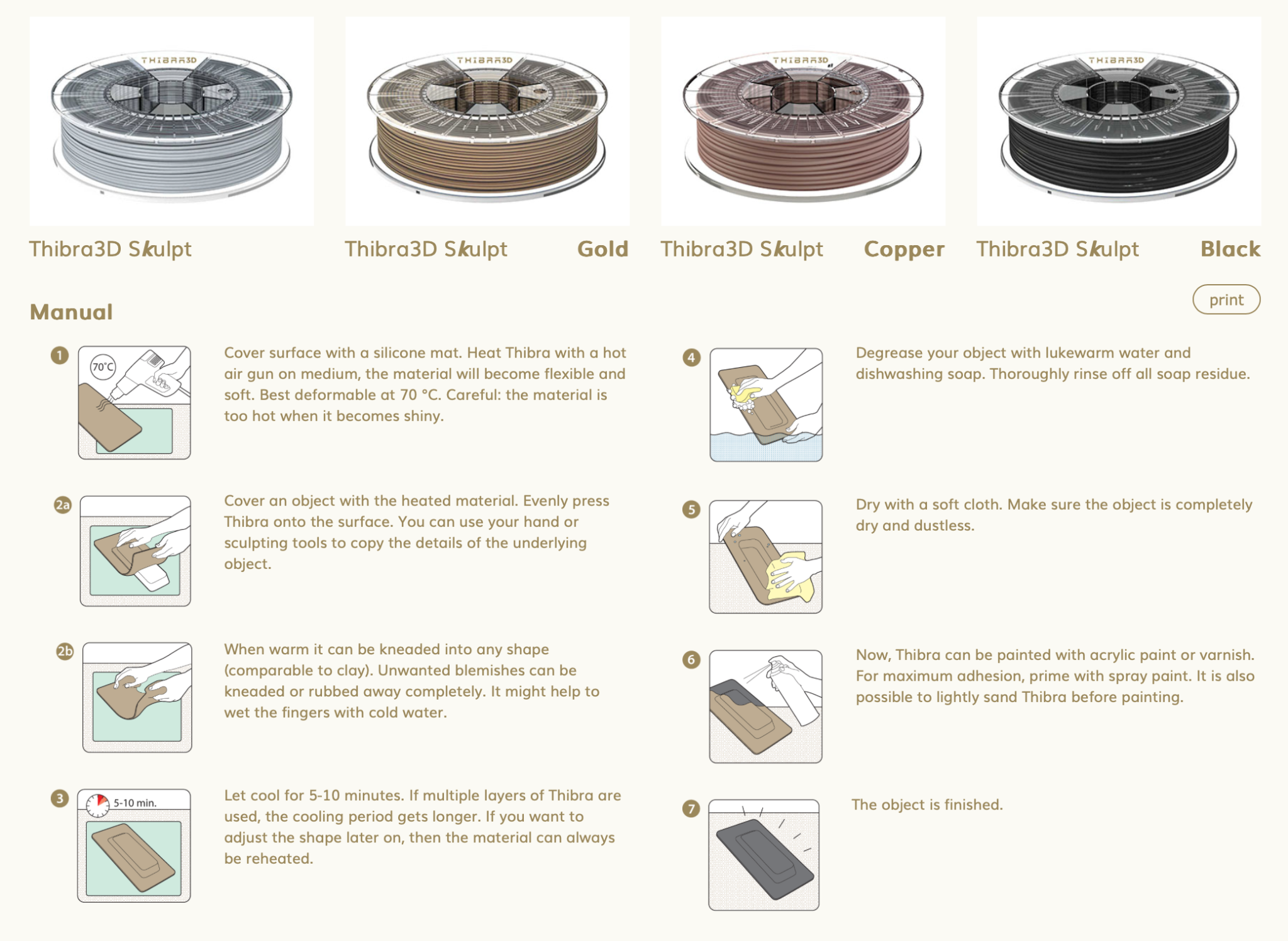 THIBRA3D

THIBRA3D

THIBRA3D

THIBRA3D

Thibra3D Skulpt

Thibra3D Skulpt Gold

Thibra3D Skulpt Copper

Thibra3D Skulpt Black

Manual

print

1 70°C Cover surface with a silicone mat. Heat Thibra with a hot air gun on medium, the material will become flexible and soft. Best deformable at 70 °C. Careful: the material is too hot when it becomes shiny.

2a Cover an object with the heated material. Evenly press Thibra onto the surface. You can use your hand or sculpting tools to copy the details of the underlying object.

2b When warm it can be kneaded into any shape (comparable to clay). Unwanted blemishes can be kneaded or rubbed away completely. It might help to wet the fingers with cold water.

3 5-10 min. Let cool for 5-10 minutes. If multiple layers of Thibra are used, the cooling period gets longer. If you want to adjust the shape later on, then the material can always be reheated.

4 Degrease your object with lukewarm water and dishwashing soap. Thoroughly rinse off all soap residue.

5 Dry with a soft cloth. Make sure the object is completely dry and dustless.

6 Now, Thibra can be painted with acrylic paint or varnish. For maximum adhesion, prime with spray paint. It is also possible to lightly sand Thibra before painting.

7 The object is finished.