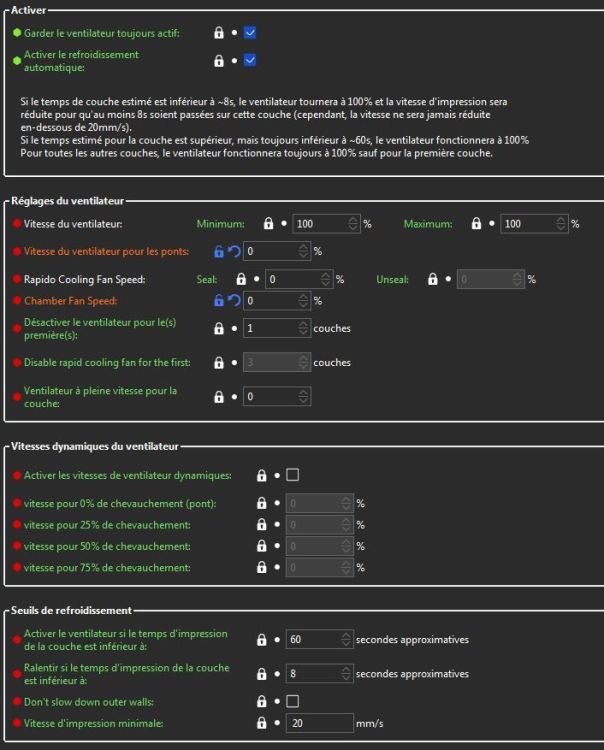 Activer

Garder le ventilateur toujours actif:

Activer le refroidissement automatique:

Si le temps de couche estimé est inférieur à ~8s, le ventilateur tournera à 100% et la vitesse d'impression sera réduite pour qu'au moins 8s soient passées sur cette couche (cependant, la vitesse ne sera jamais réduite en-dessous de 20mm/s).
Si le temps estimé pour la couche est supérieur, mais toujours inférieur à ~60s, le ventilateur fonctionnera à 100%
Pour toutes les autres couches, le ventilateur fonctionnera toujours à 100% sauf pour la première couche.

Réglages du ventilateur

Vitesse du ventilateur: Minimum: 100 % Maximum: 100 %

Vitesse du ventilateur pour les ponts: 0 %

Rapido Cooling Fan Speed: Seal: 0 % Unseal: 0 %

Chamber Fan Speed: 0 %

Désactiver le ventilateur pour le(s) première(s): 1 couches

Disable rapid cooling fan for the first: 3 couches

Ventilateur à pleine vitesse pour la couche: 0

Vitesses dynamiques du ventilateur

Activer les vitesses de ventilateur dynamiques:

vitesse pour 0% de chevauchement (pont): 0 %

vitesse pour 25% de chevauchement: 0 %

vitesse pour 50% de chevauchement: 0 %

vitesse pour 75% de chevauchement: 0 %

Seuils de refroidissement

Activer le ventilateur si le temps d'impression de la couche est inférieur à: 60 secondes approximatives

Ralentir si le temps d'impression de la couche est inférieur à: 8 secondes approximatives

Don't slow down outer walls:

Vitesse d'impression minimale: 20 mm/s