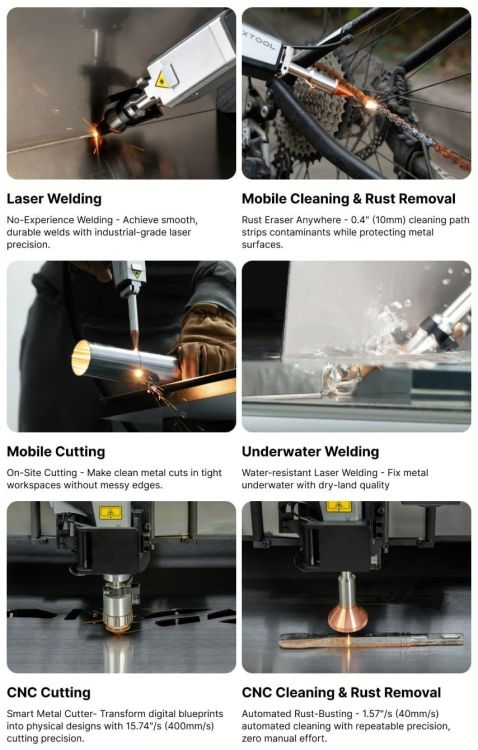 XTOOL

Laser Welding

No-Experience Welding - Achieve smooth, durable welds with industrial-grade laser precision.

Mobile Cleaning & Rust Removal

Rust Eraser Anywhere - 0.4" (10mm) cleaning path strips contaminants while protecting metal surfaces.

Mobile Cutting

On-Site Cutting - Make clean metal cuts in tight workspaces without messy edges.

Underwater Welding

Water-resistant Laser Welding - Fix metal underwater with dry-land quality

CNC Cutting

Smart Metal Cutter- Transform digital blueprints into physical designs with 15.74"/s (400mm/s) cutting precision.

CNC Cleaning & Rust Removal

Automated Rust-Busting - 1.57"/s (40mm/s) automated cleaning with repeatable precision, zero manual effort.