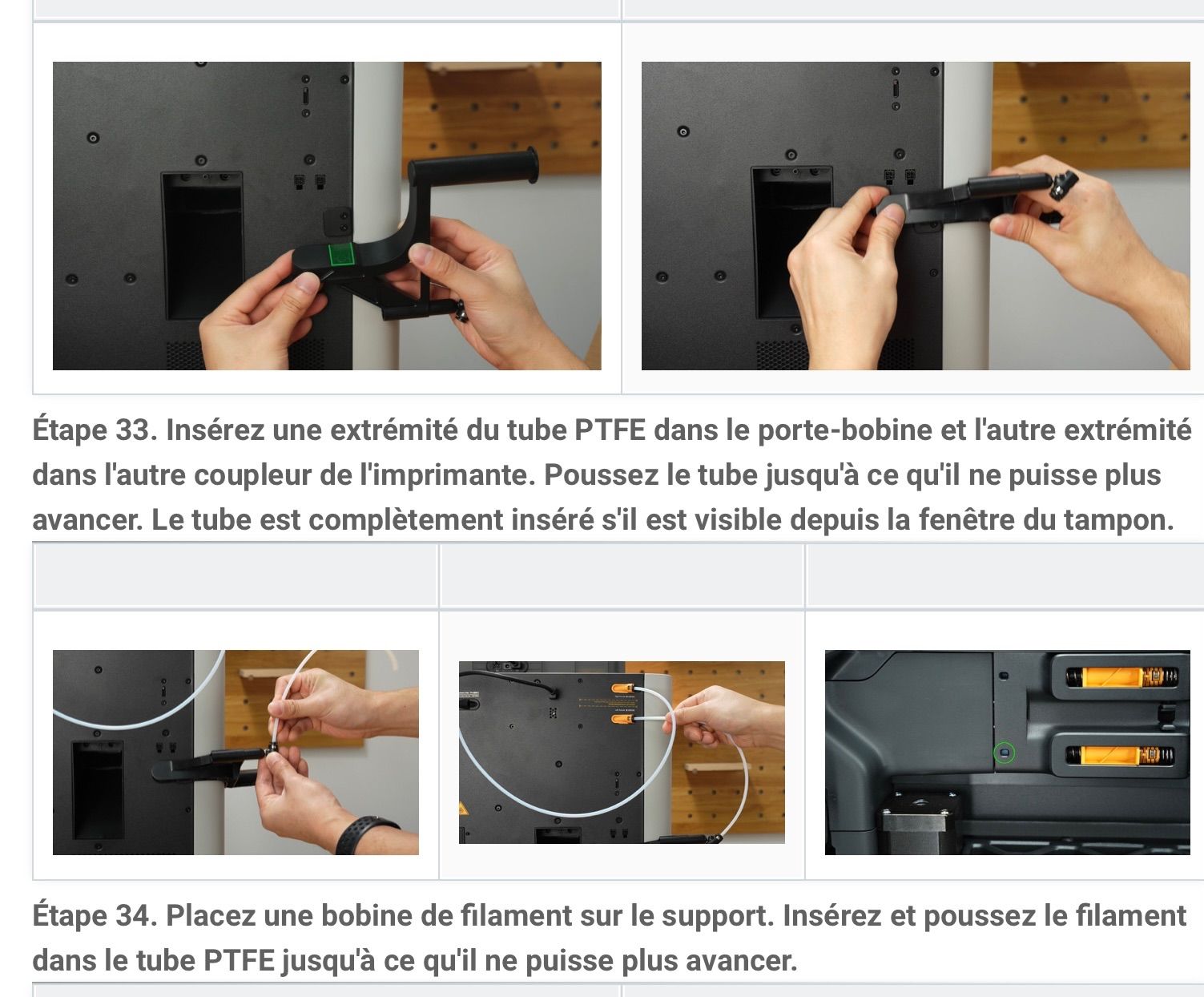 Étape 33. Insérez une extrémité du tube PTFE dans le porte-bobine et l'autre extrémité dans l'autre coupleur de l'imprimante. Poussez le tube jusqu'à ce qu'il ne puisse plus avancer. Le tube est complètement inséré s'il est visible depuis la fenêtre du tampon.

Étape 34. Placez une bobine de filament sur le support. Insérez et poussez le filament dans le tube PTFE jusqu'à ce qu'il ne puisse plus avancer.