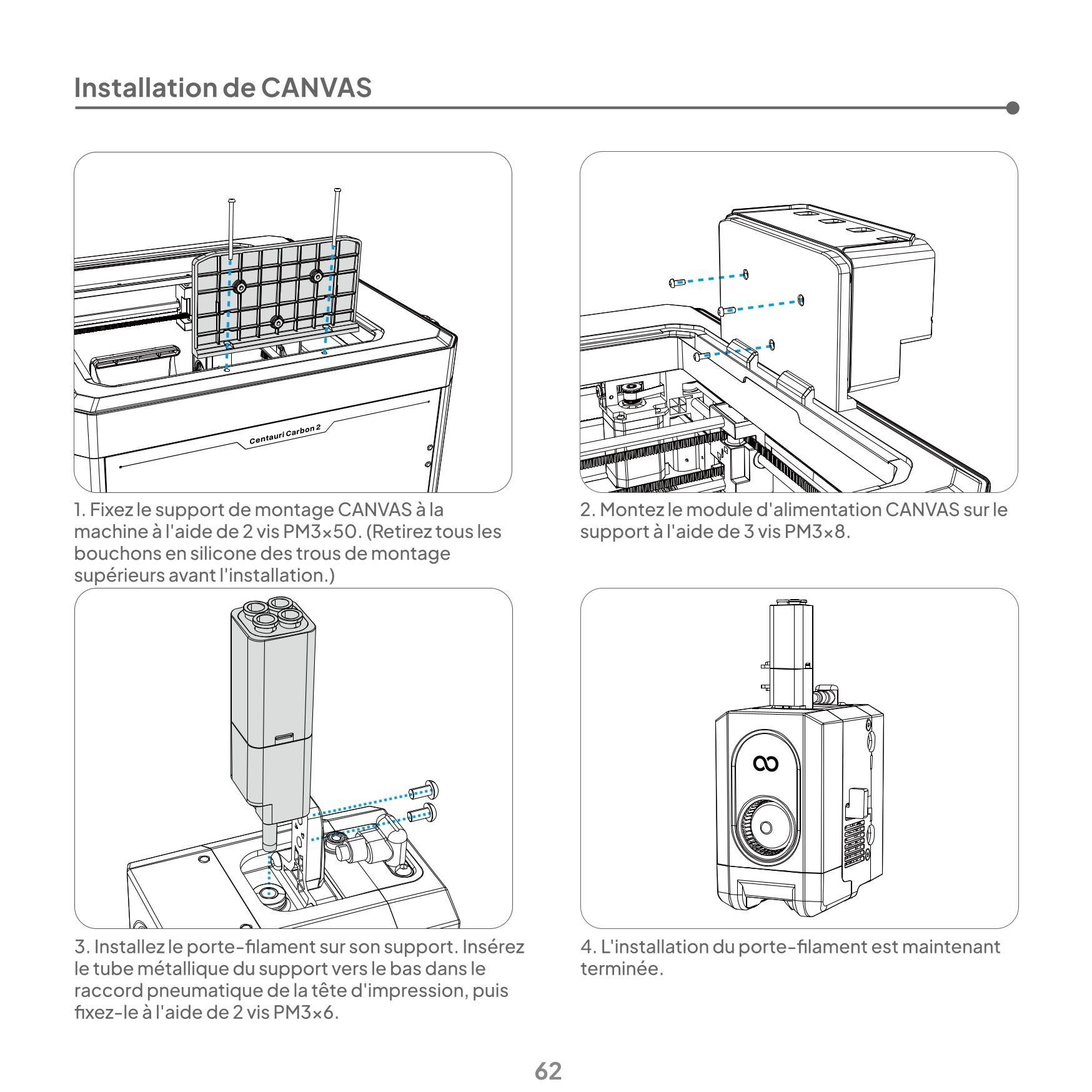 Installation de CANVAS

Centauri Carbon 2

1. Fixez le support de montage CANVAS à la machine à l'aide de 2 vis PM3×50. (Retirez tous les bouchons en silicone des trous de montage supérieurs avant l'installation.)

2. Montez le module d'alimentation CANVAS sur le support à l'aide de 3 vis PM3×8.

3. Installez le porte-filament sur son support. Insérez le tube métallique du support vers le bas dans le raccord pneumatique de la tête d'impression, puis fixez-le à l'aide de 2 vis PM3×6.

4. L'installation du porte-filament est maintenant terminée.

62