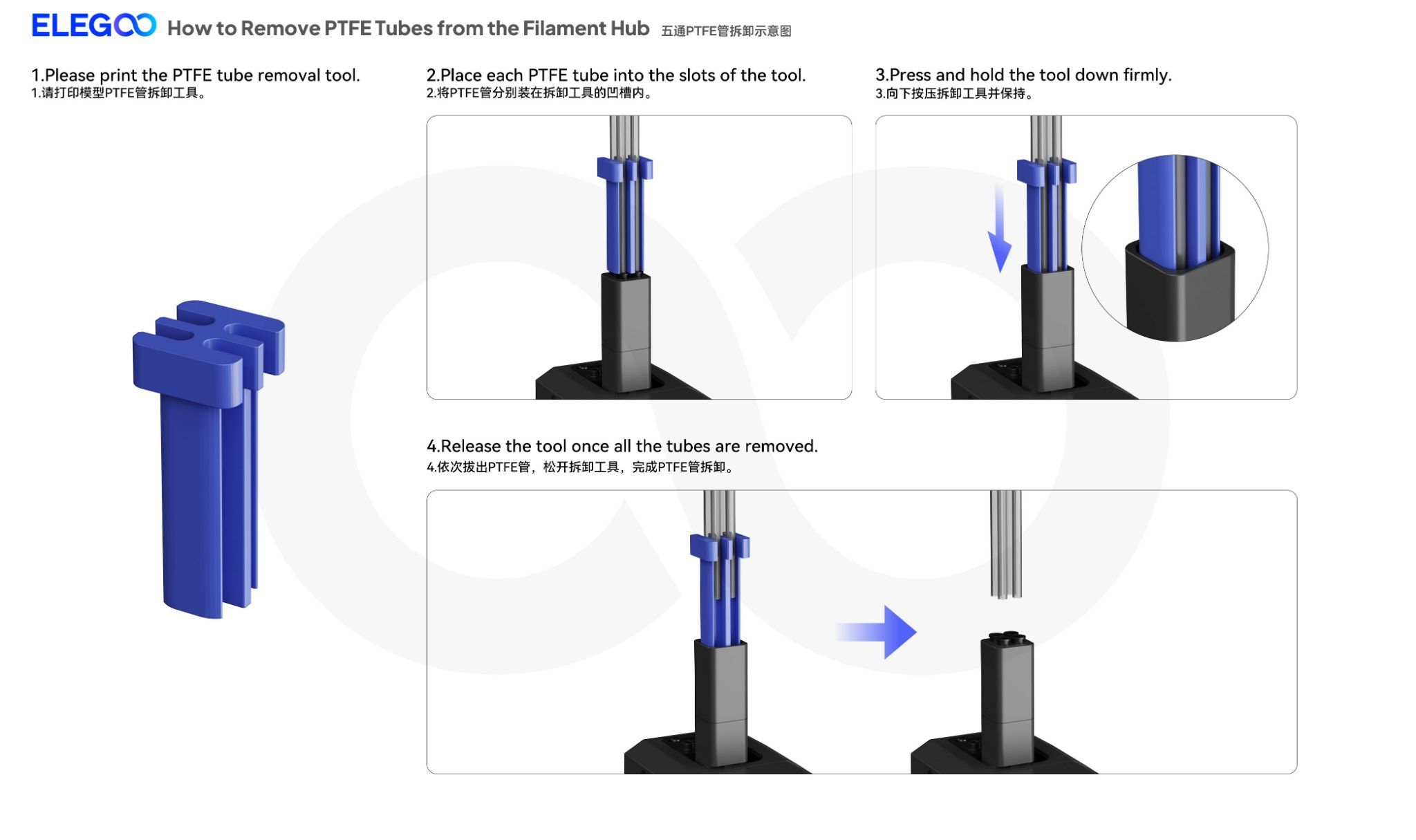 ELEGOO How to Remove PTFE Tubes from the Filament Hub 五通PTFE管拆卸示意图

1.Please print the PTFE tube removal tool.
1.请打印模型PTFE管拆卸工具。

2.Place each PTFE tube into the slots of the tool.
2.将PTFE管分别装在拆卸工具的凹槽内。

3.Press and hold the tool down firmly.
3.向下按压拆卸工具并保持。

4.Release the tool once all the tubes are removed.
4.依次拔出PTFE管，松开拆卸工具，完成PTFE管拆卸。