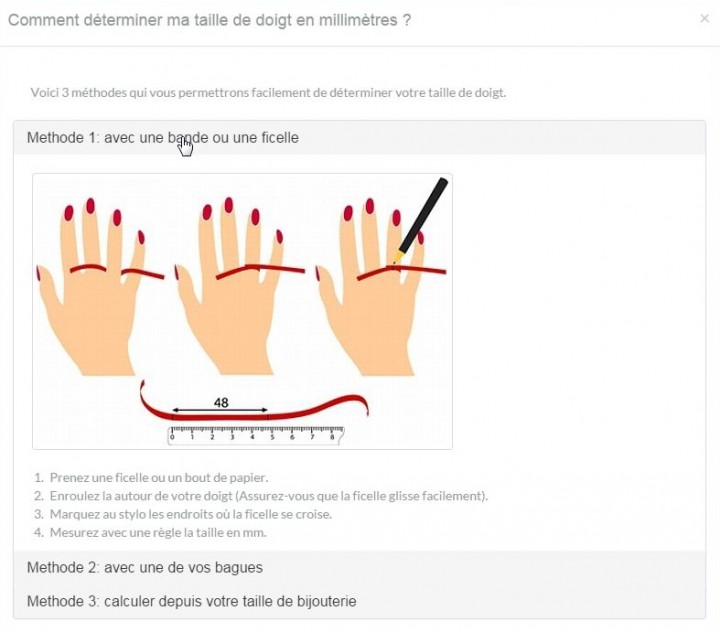 Comment déterminer ma taille de doigt en millimètres ?

×

Voici 3 méthodes qui vous permettrons facilement de déterminer votre taille de doigt.

Methode 1: avec une bande ou une ficelle

48

0 1 2 3 4 5 6 7 8

1. Prenez une ficelle ou un bout de papier.
2. Enroulez la autour de votre doigt (Assurez-vous que la ficelle glisse facilement).
3. Marquez au stylo les endroits où la ficelle se croise.
4. Mesurez avec une règle la taille en mm.

Methode 2: avec une de vos bagues

Methode 3: calculer depuis votre taille de bijouterie