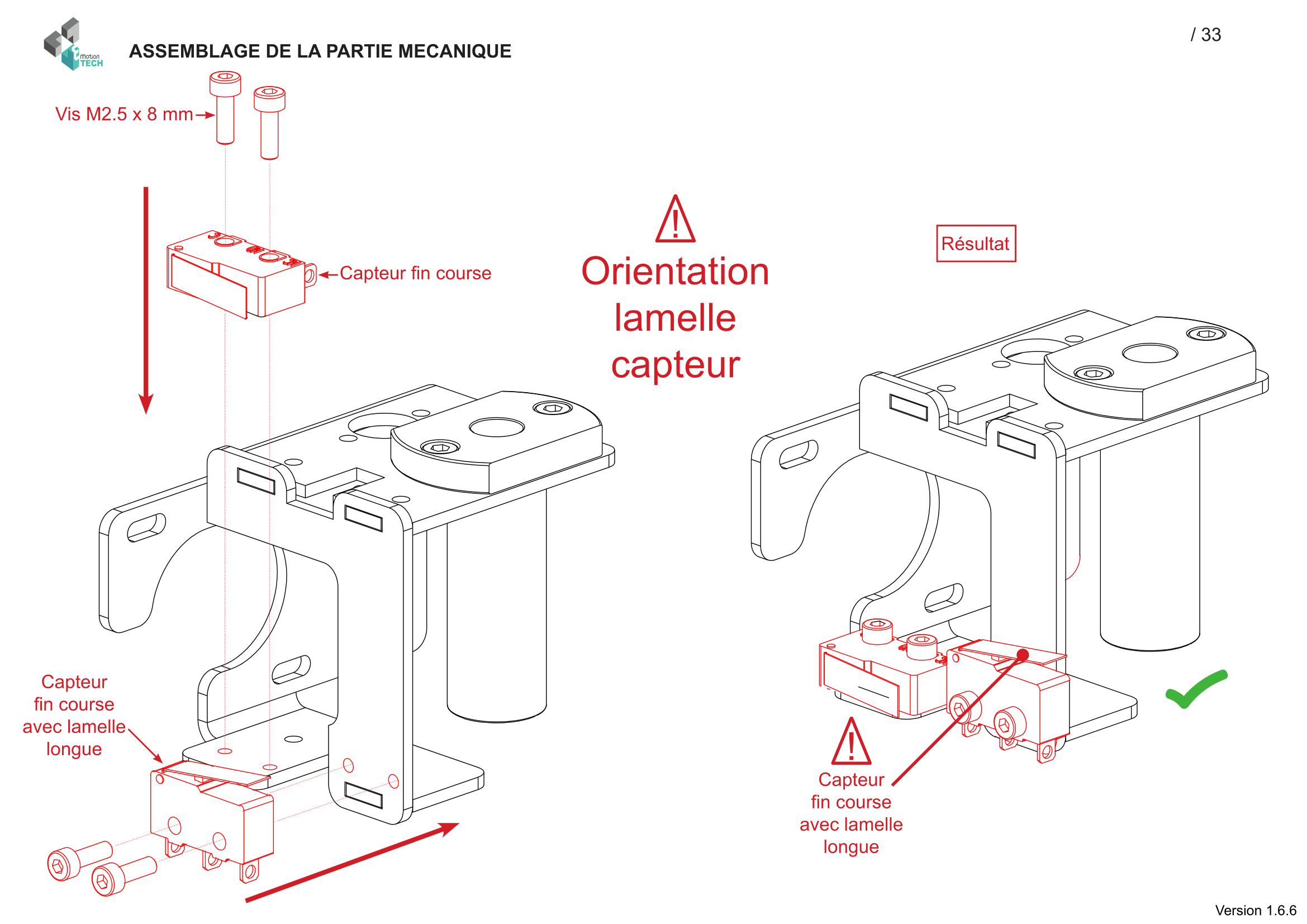 motion TECH

ASSEMBLAGE DE LA PARTIE MECANIQUE

/ 33

Vis M2.5 x 8 mm

Capteur fin course

Orientation lamelle capteur

Résultat

Capteur fin course avec lamelle longue

Capteur fin course avec lamelle longue

Version 1.6.6