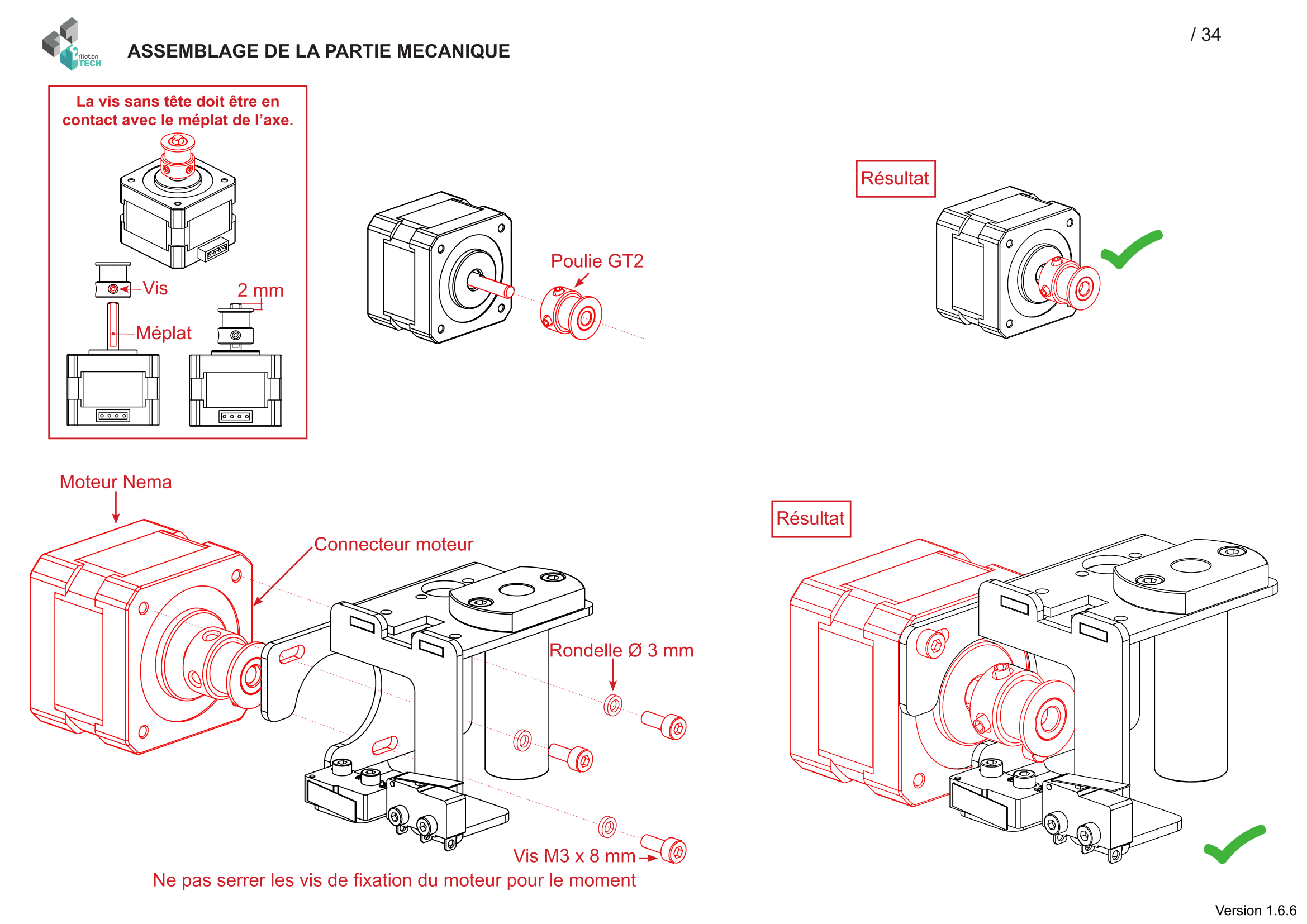 motion TECH

ASSEMBLAGE DE LA PARTIE MECANIQUE

/ 34

La vis sans tête doit être en contact avec le méplat de l'axe.

Vis

2 mm

Méplat

Poulie GT2

Résultat

Moteur Nema

Connecteur moteur

Rondelle Ø 3 mm

Vis M3 x 8 mm

Ne pas serrer les vis de fixation du moteur pour le moment

Résultat

Version 1.6.6