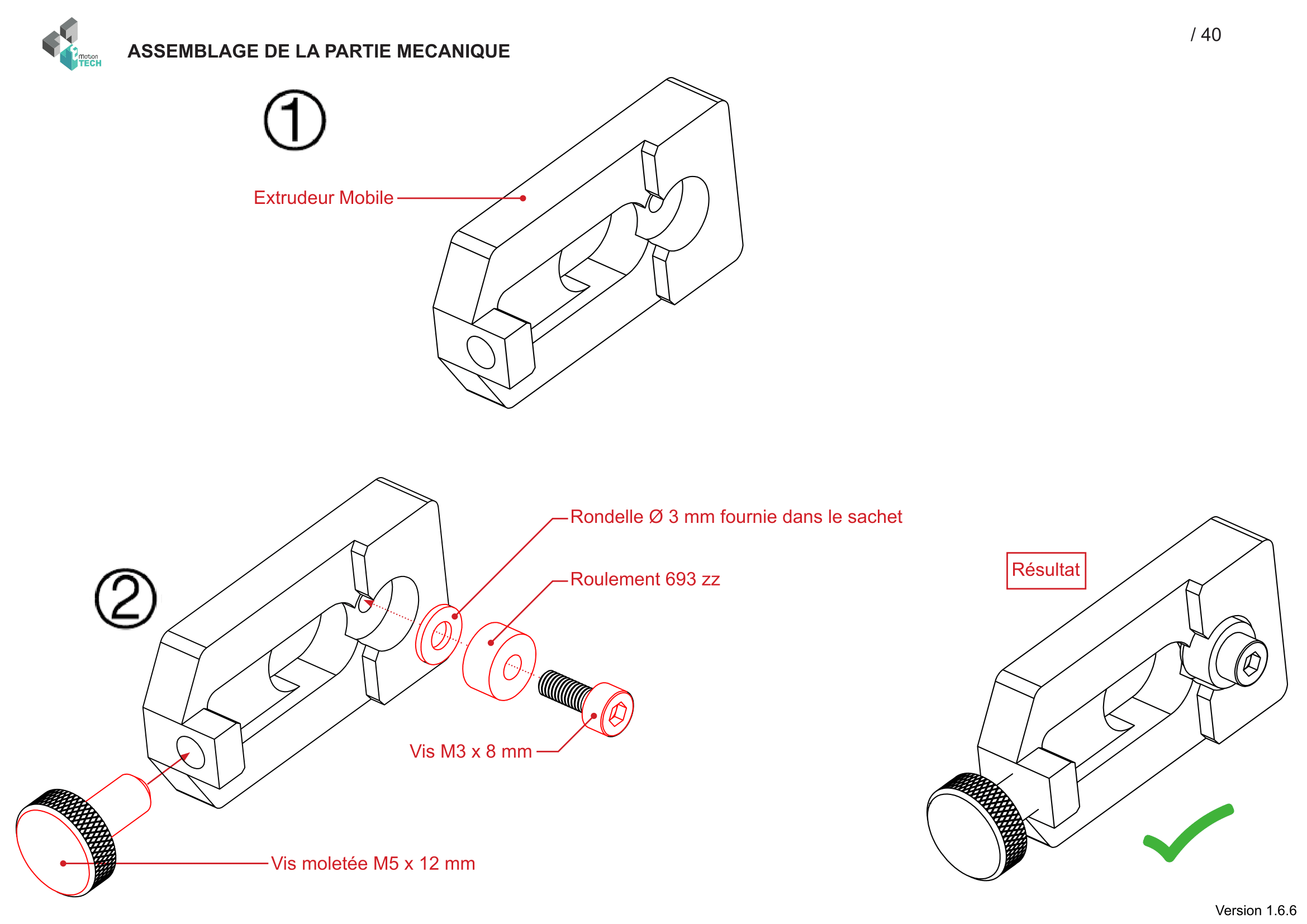 motion TECH

ASSEMBLAGE DE LA PARTIE MECANIQUE

/ 40

①

Extrudeur Mobile

②

Rondelle Ø 3 mm fournie dans le sachet

Roulement 693 zz

Vis M3 x 8 mm

Vis moletée M5 x 12 mm

Résultat

Version 1.6.6